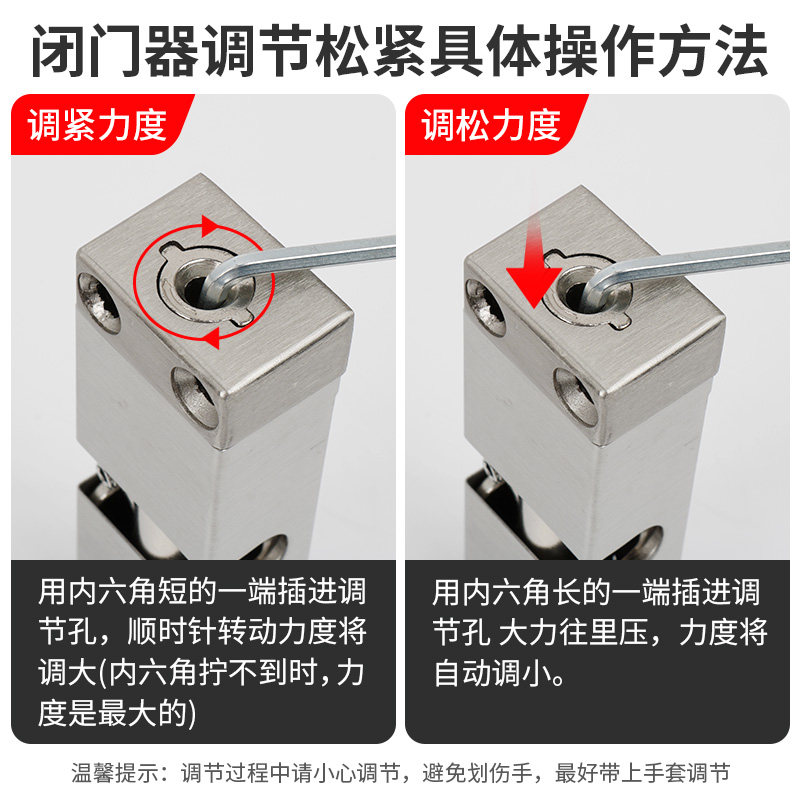 闭门器调节松紧具体操作方法

调紧力度

用内六角短的一端插进调节孔，顺时针转动力度将调大(内六角拧不到时，力度是最大的)

调松力度

用内六角长的一端插进调节孔 大力往里压，力度将自动调小。

温馨提示：调节过程中请小心调节，避免划伤手，最好带上手套调节