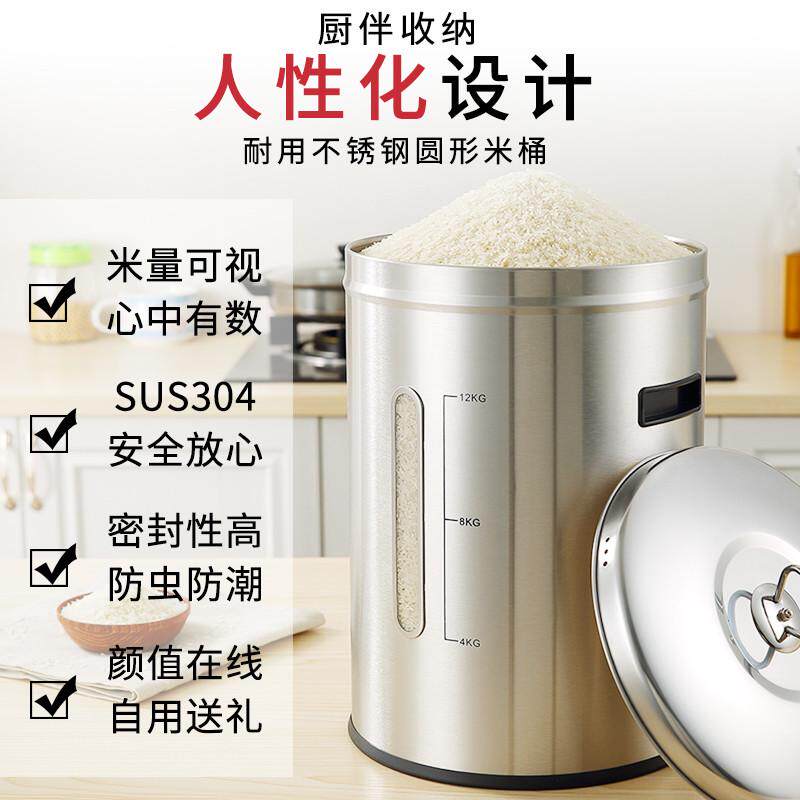 厨伴收纳
人性化设计
耐用不锈钢圆形米桶

米量可视
心中有数

SUS304
安全放心

密封性高
防虫防潮

颜值在线
自用送礼

12KG
8KG
4KG