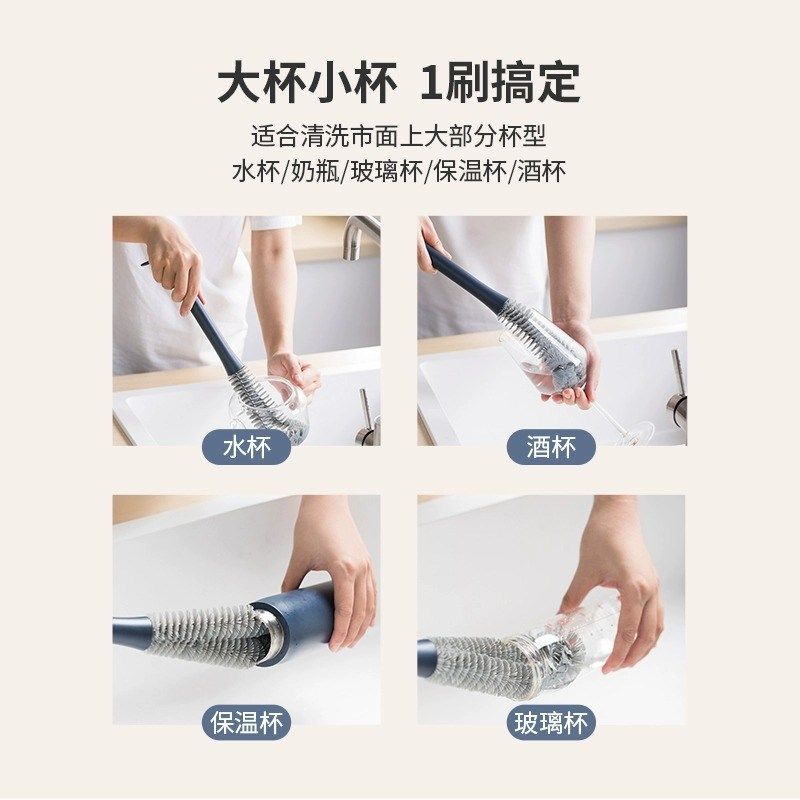 大杯小杯 1刷搞定

适合清洗市面上大部分杯型
水杯/奶瓶/玻璃杯/保温杯/酒杯

水杯

酒杯

保温杯

玻璃杯