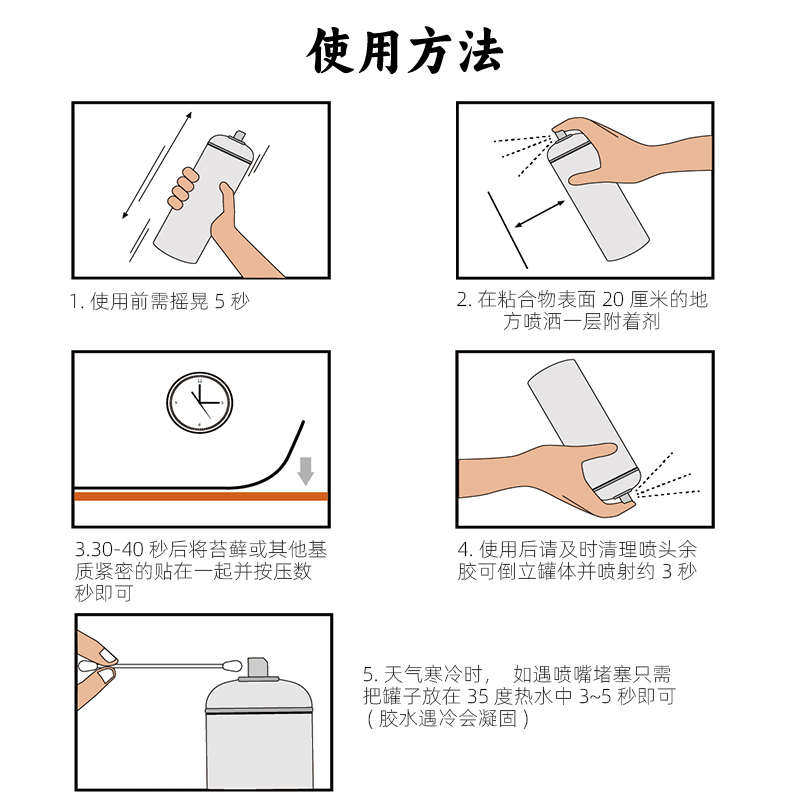 使用方法

1. 使用前需摇晃 5 秒

2. 在粘合物表面 20 厘米的地方喷洒一层附着剂

3.30-40 秒后将苔藓或其他基质紧密的贴在一起并按压数秒即可

4. 使用后请及时清理喷头余胶可倒立罐体并喷射约 3 秒

5. 天气寒冷时， 如遇喷嘴堵塞只需把罐子放在 35 度热水中 3~5 秒即可（胶水遇冷会凝固）