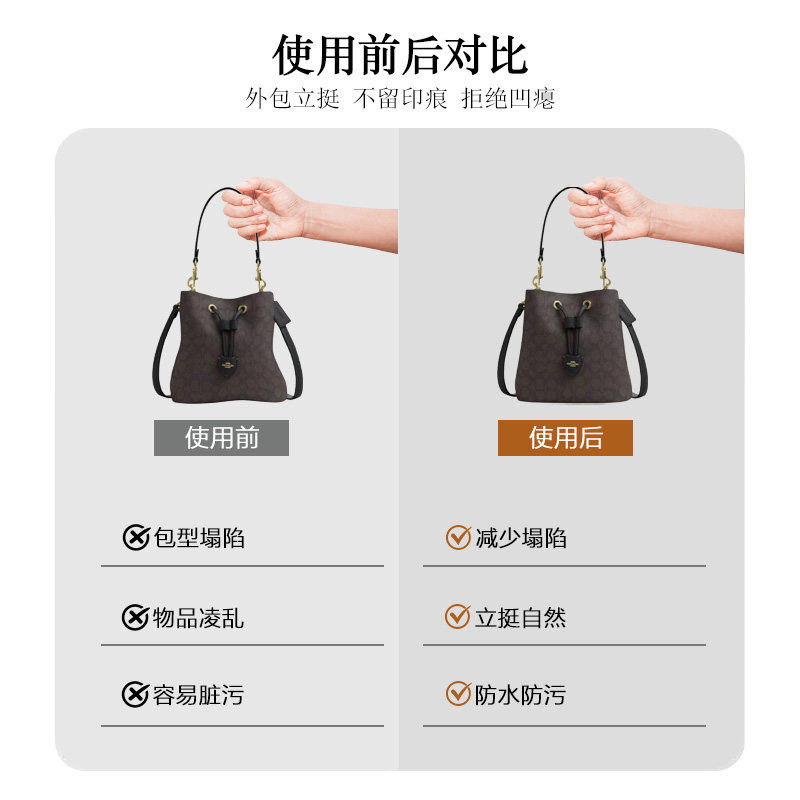 使用前后对比

外包立挺 不留印痕 拒绝凹瘪

使用前

包型塌陷

物品凌乱

容易脏污

使用后

减少塌陷

立挺自然

防水防污