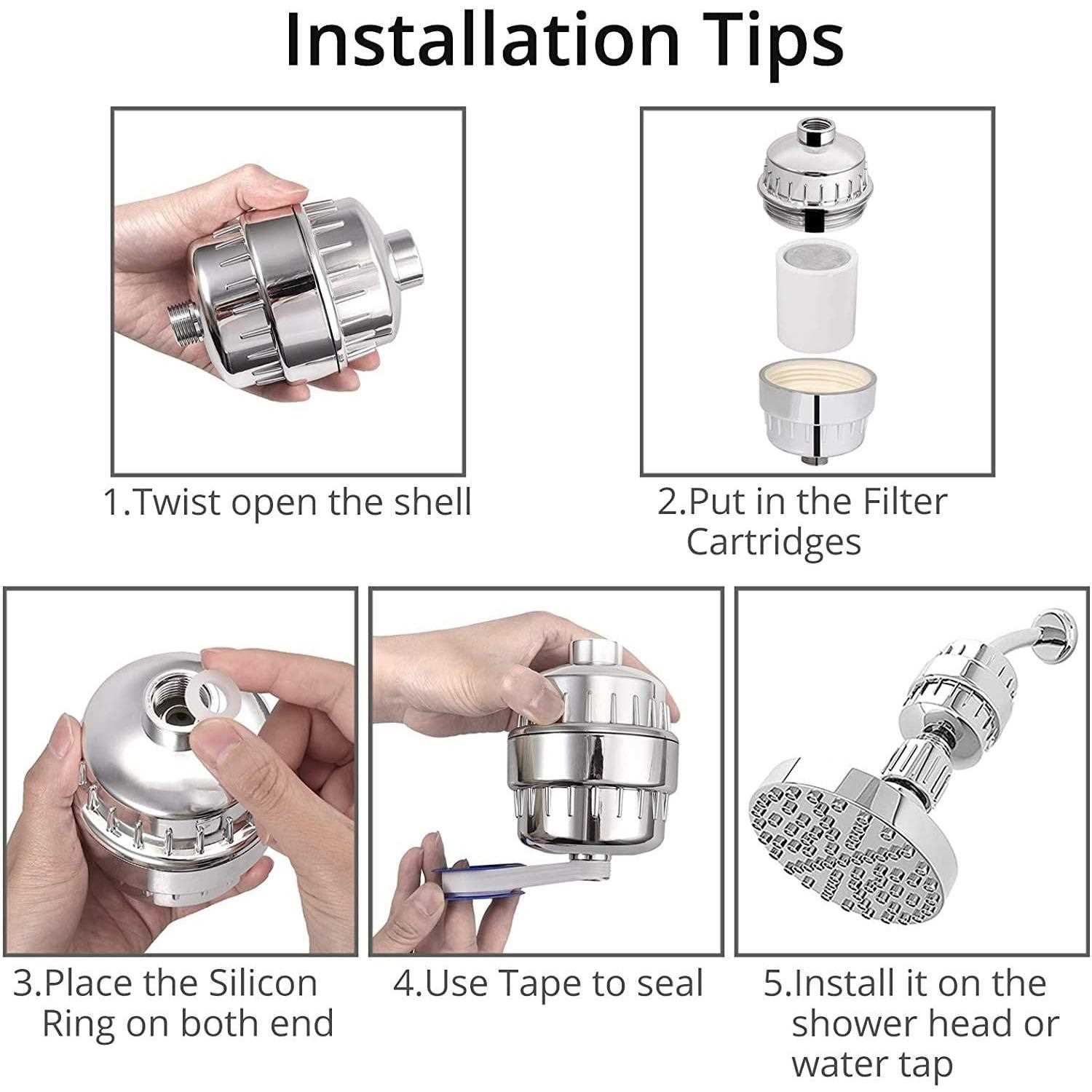 Installation Tips

1.Twist open the shell

2.Put in the Filter Cartridges

3.Place the Silicon Ring on both end

4.Use Tape to seal

5.Install it on the shower head or water tap