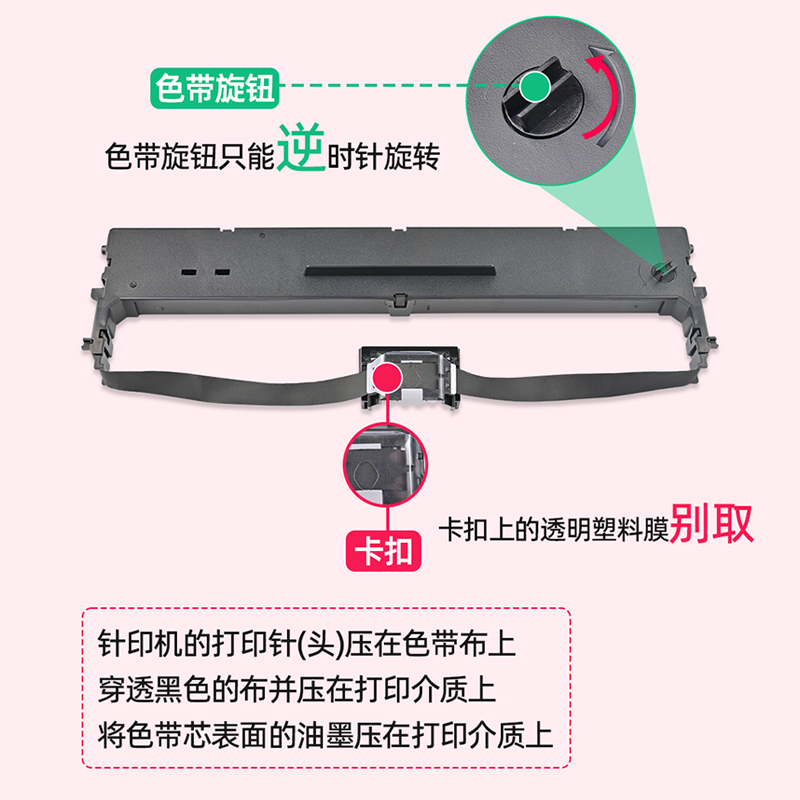 色带旋钮

色带旋钮只能逆时针旋转

卡扣

卡扣上的透明塑料膜别取

针印机的打印针(头)压在色带布上
穿透黑色的布并压在打印介质上
将色带芯表面的油墨压在打印介质上