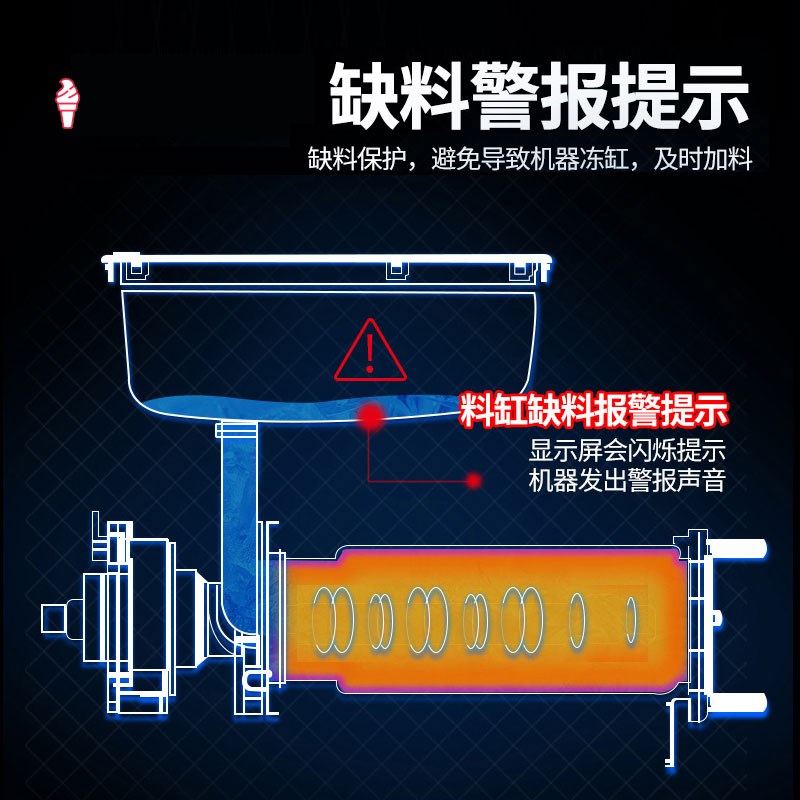 缺料警报提示

缺料保护，避免导致机器冻缸，及时加料

料缸缺料报警提示

显示屏会闪烁提示
机器发出警报声音