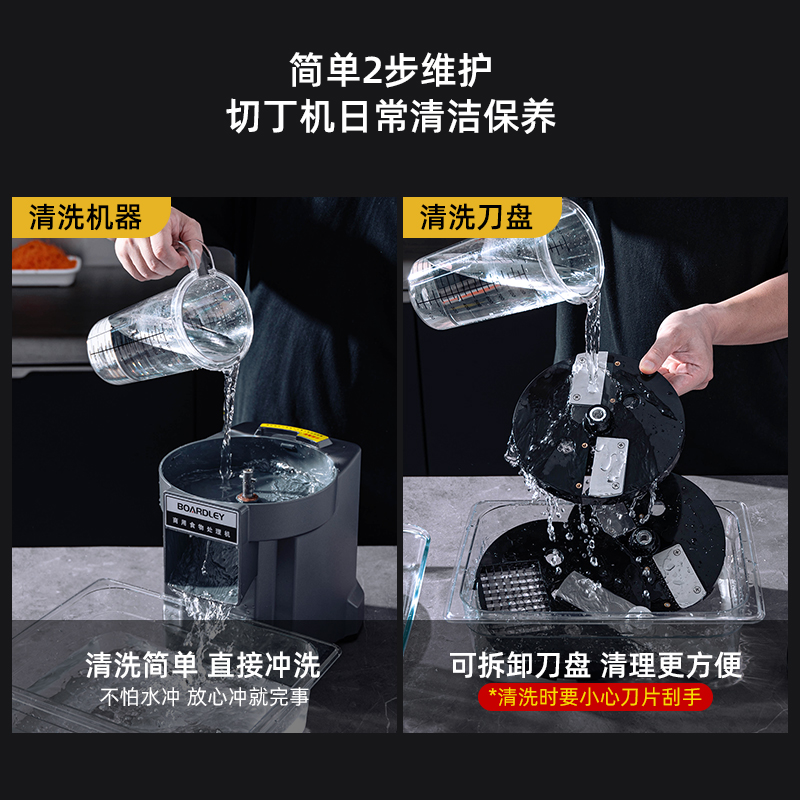 简单2步维护
切丁机日常清洁保养

清洗机器

BOARDLEY
商用食物处理机

清洗简单 直接冲洗
不怕水冲 放心冲就完事

清洗刀盘

可拆卸刀盘 清理更方便
*清洗时要小心刀片刮手