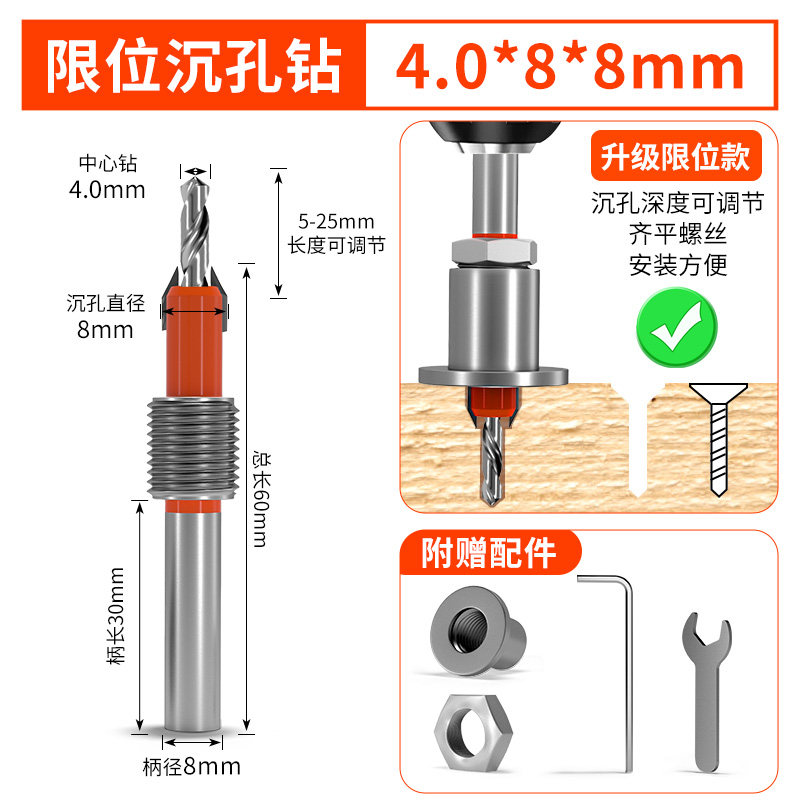 限位沉孔钻 4.0*8*8mm

中心钻
4.0mm

5-25mm
长度可调节

沉孔直径
8mm

总长60mm

柄长30mm

柄径8mm

升级限位款

沉孔深度可调节
齐平螺丝
安装方便

附赠配件