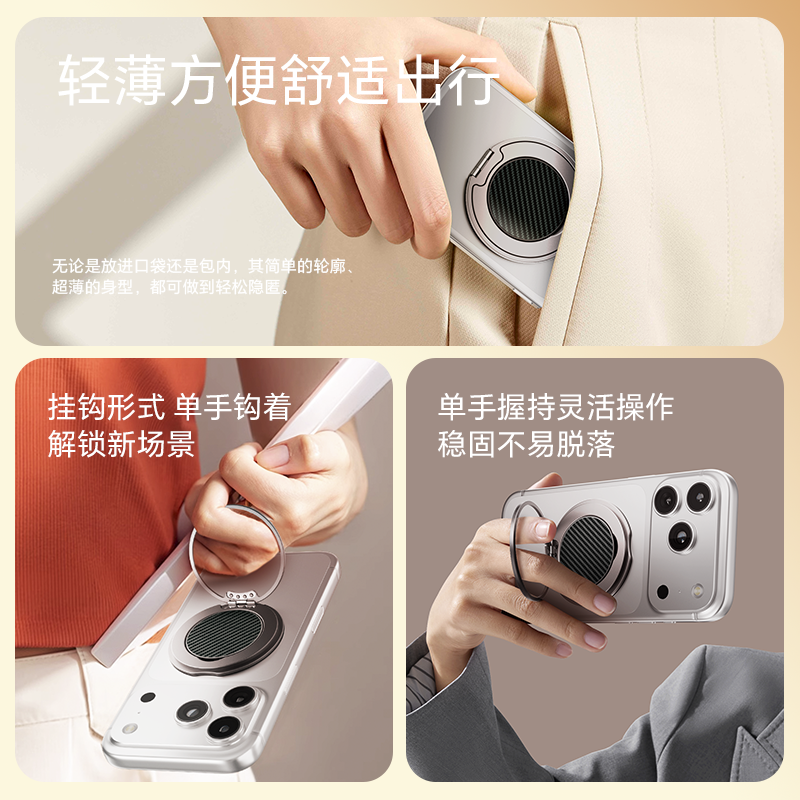 轻薄方便舒适出行

无论是放进口袋还是包内，其简单的轮廓、超薄的身型，都可做到轻松隐匿。

挂钩形式 单手钩着
解锁新场景

单手握持灵活操作
稳固不易脱落