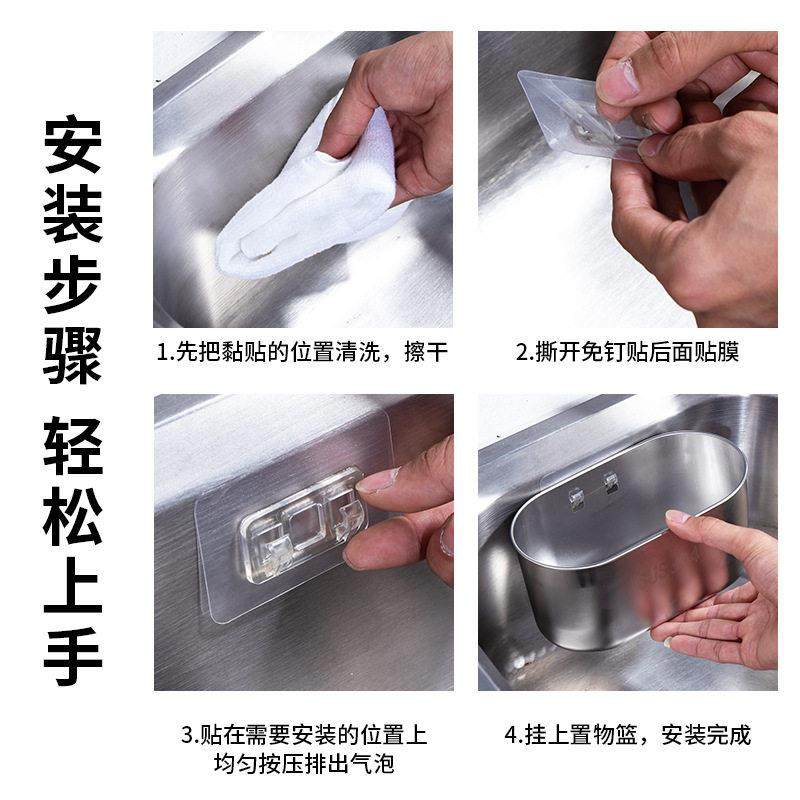 安装步骤 轻松上手

1.先把黏贴的位置清洗，擦干

2.撕开免钉贴后面贴膜

3.贴在需要安装的位置上
均匀按压排出气泡

4.挂上置物篮，安装完成