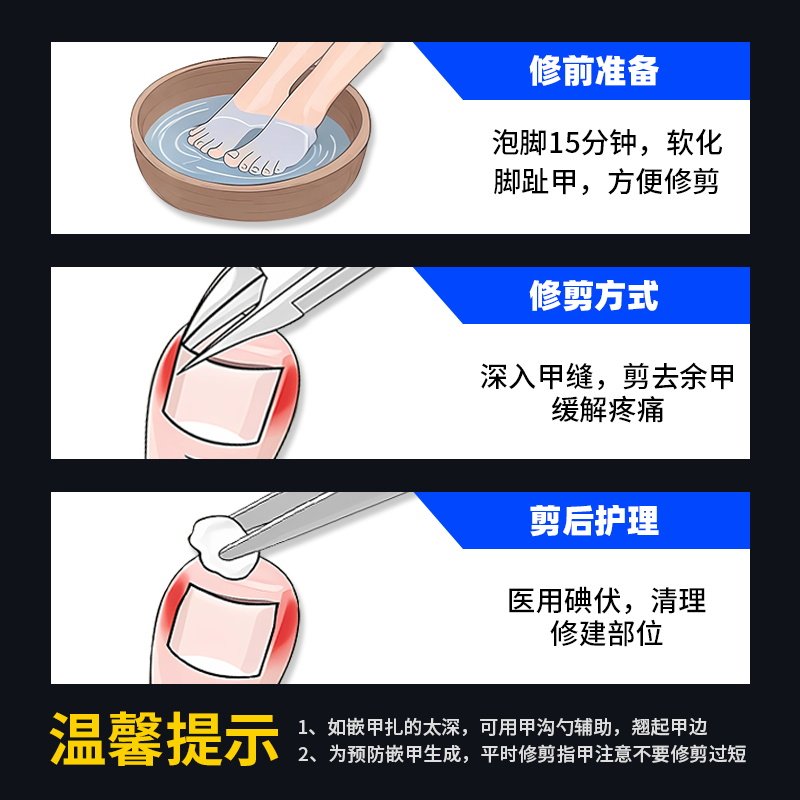 修前准备

泡脚15分钟，软化脚趾甲，方便修剪

修剪方式

深入甲缝，剪去余甲缓解疼痛

剪后护理

医用碘伏，清理修建部位

温馨提示

1、如嵌甲扎的太深，可用甲沟勺辅助，翘起甲边
2、为预防嵌甲生成，平时修剪指甲注意不要修剪过短