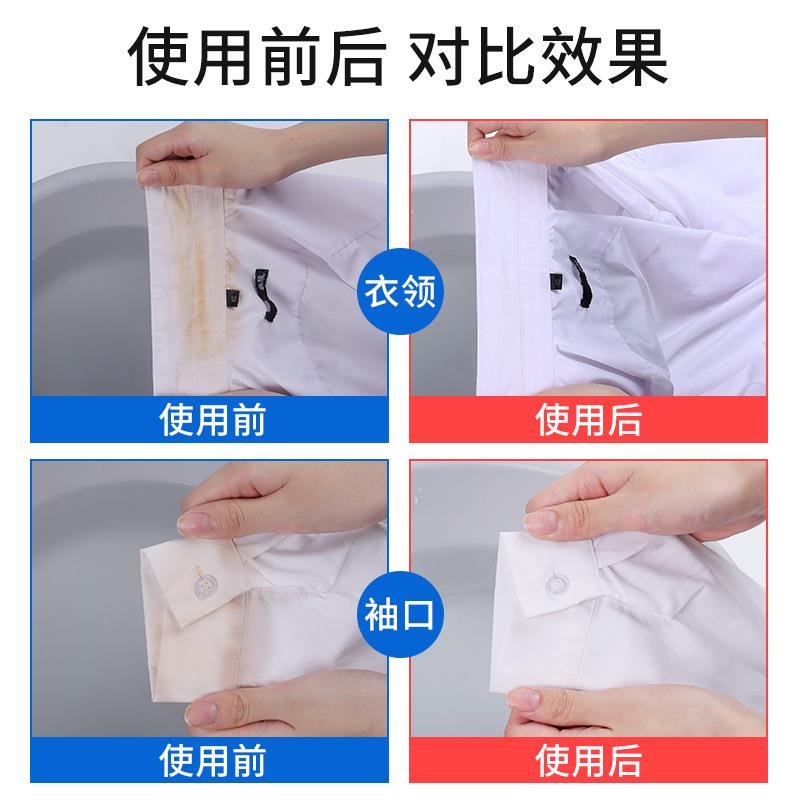 使用前后 对比效果

衣领

使用前

使用后

袖口

使用前

使用后