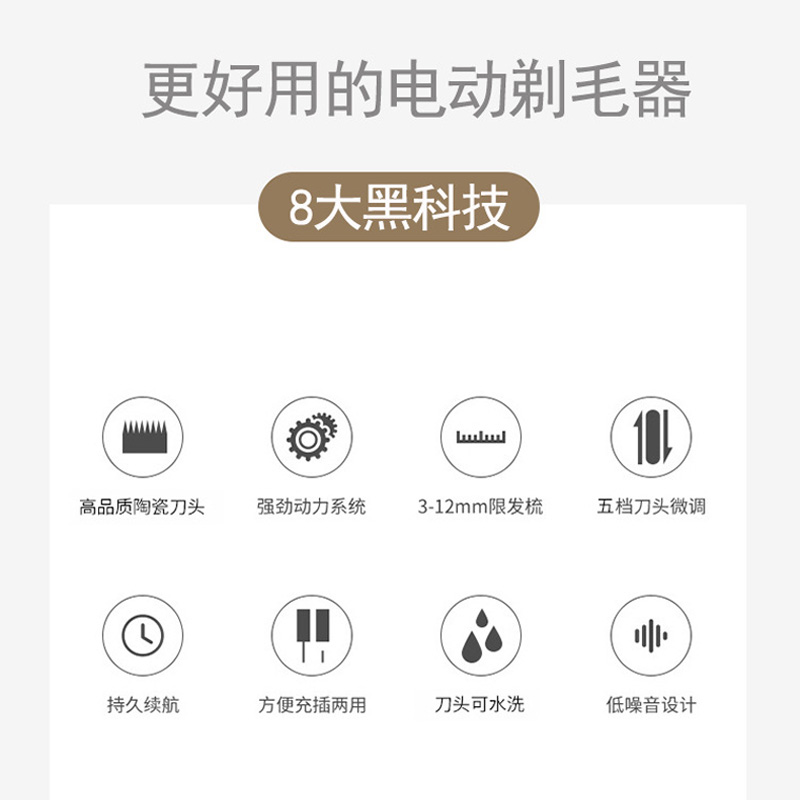 更好用的电动剃毛器

8大黑科技

高品质陶瓷刀头

强劲动力系统

3-12mm限发梳

五档刀头微调

持久续航

方便充插两用

刀头可水洗

低噪音设计