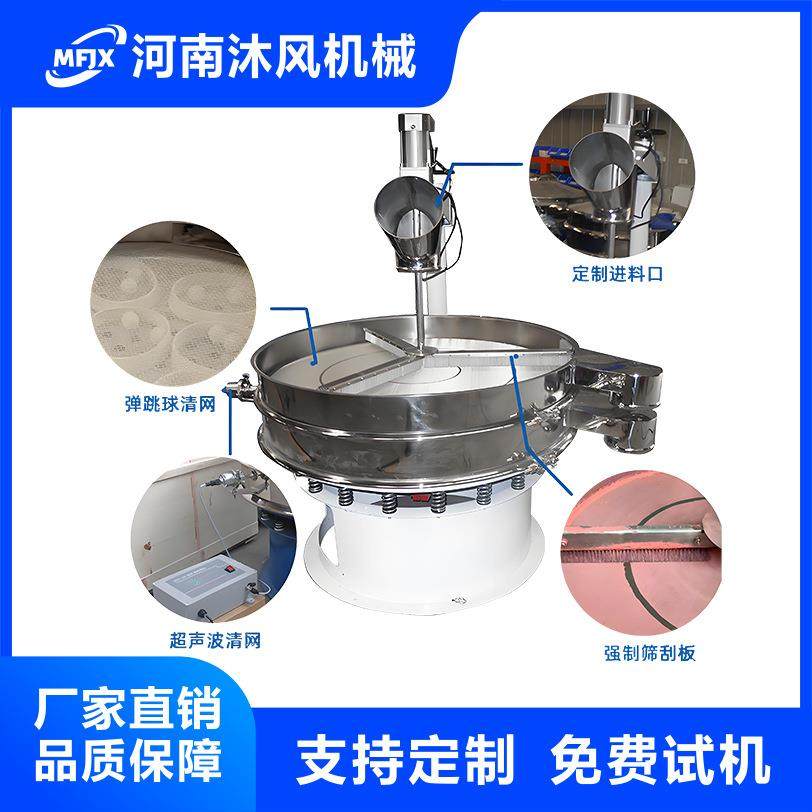 MFJX 河南沐风机械

定制进料口

弹跳球清网

超声波清网

强制筛刮板

厂家直销
品质保障

支持定制 免费试机