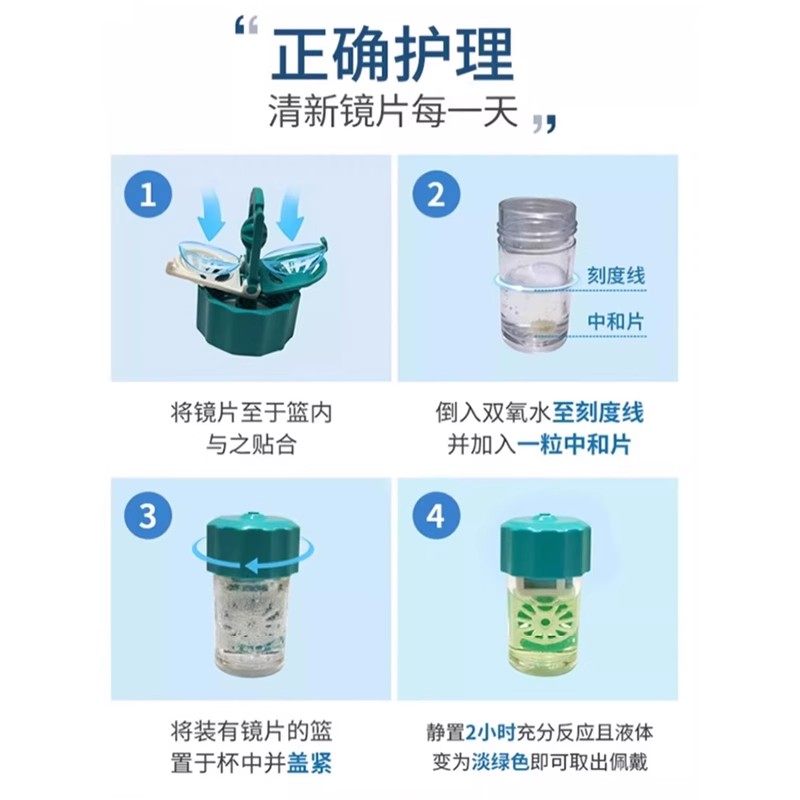 “正确护理
清新镜片每一天”

1

将镜片至于篮内
与之贴合

2

刻度线
中和片

倒入双氧水至刻度线
并加入一粒中和片

3

将装有镜片的篮
置于杯中并盖紧

4

静置2小时充分反应且液体
变为淡绿色即可取出佩戴