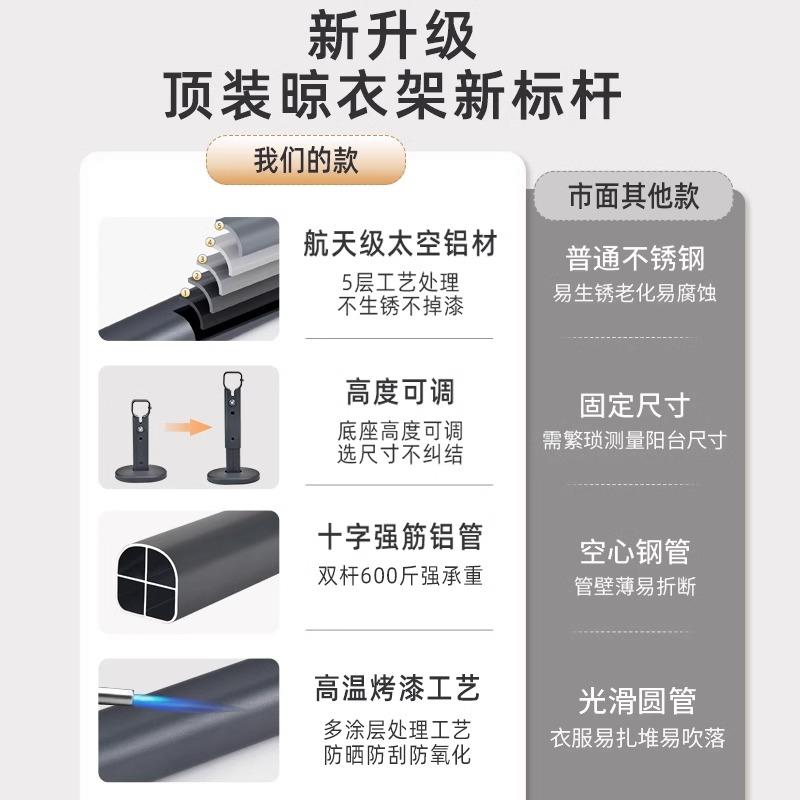 新升级
顶装晾衣架新标杆

我们的款

5
4
3
2
1

航天级太空铝材
5层工艺处理
不生锈不掉漆

高度可调
底座高度可调
选尺寸不纠结

十字强筋铝管
双杆600斤强承重

高温烤漆工艺
多涂层处理工艺
防晒防刮防氧化

市面其他款

普通不锈钢
易生锈老化易腐蚀

固定尺寸
需繁琐测量阳台尺寸

空心钢管
管壁薄易折断

光滑圆管
衣服易扎堆易吹落