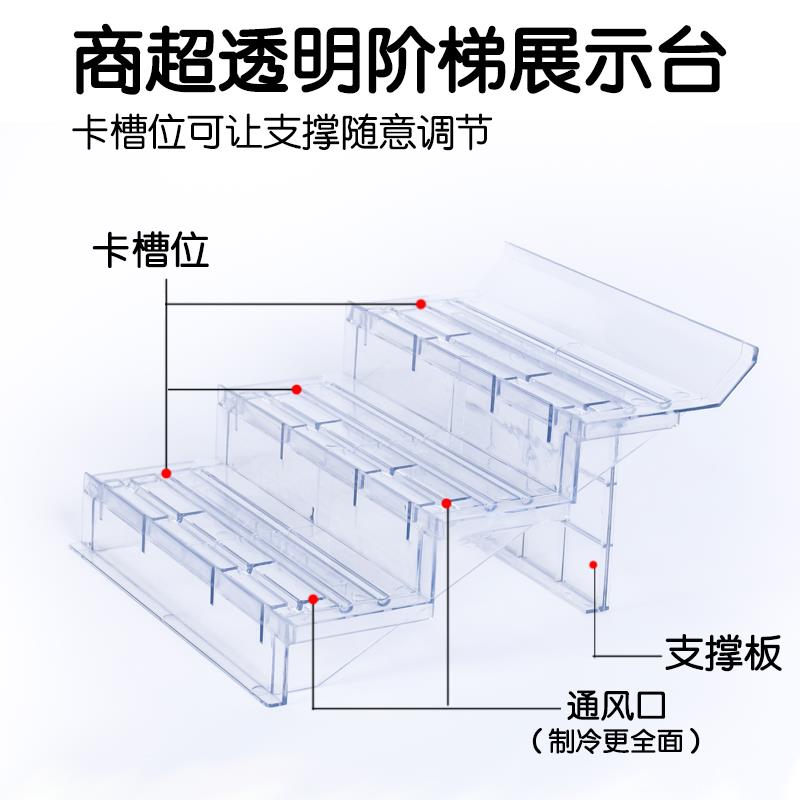 商超透明阶梯展示台

卡槽位可让支撑随意调节

卡槽位

支撑板

通风口
（制冷更全面）