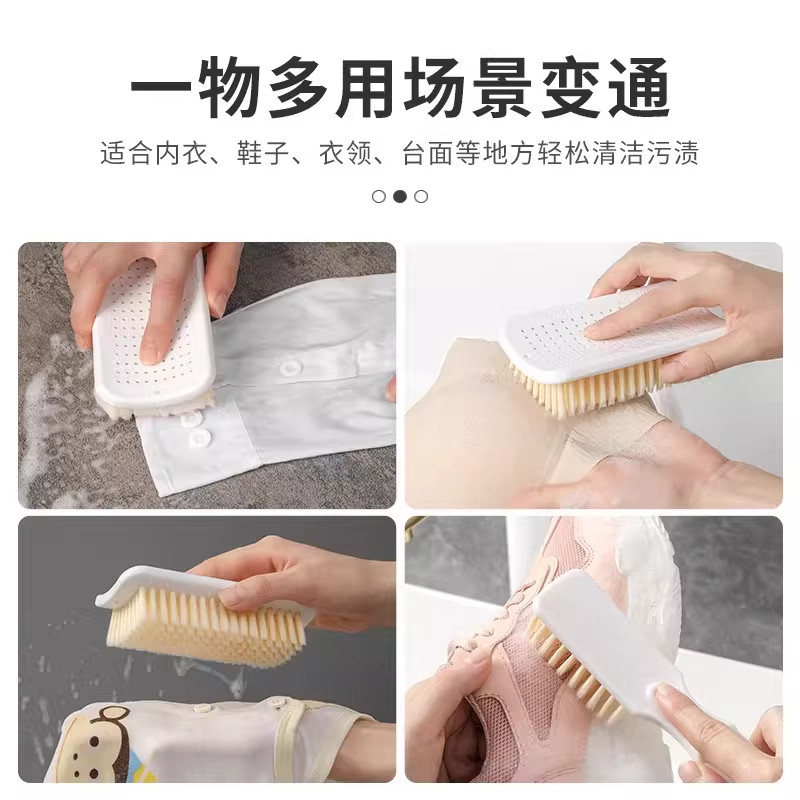 一物多用场景变通

适合内衣、鞋子、衣领、台面等地方轻松清洁污渍