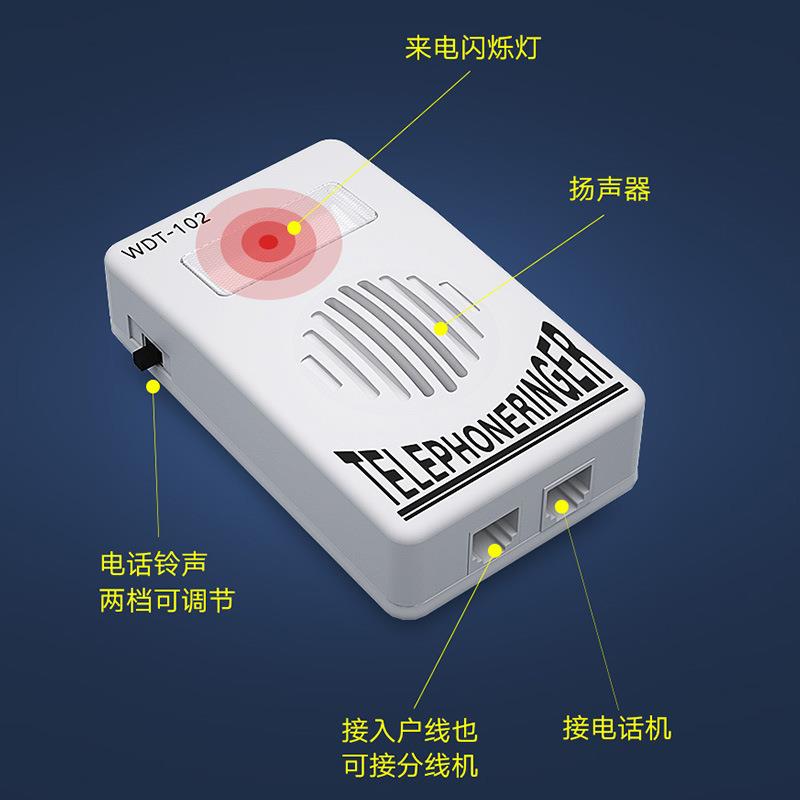 来电闪烁灯

扬声器

WDT-102

TELEPHONERINGER

电话铃声
两档可调节

接入户线也
可接分线机

接电话机