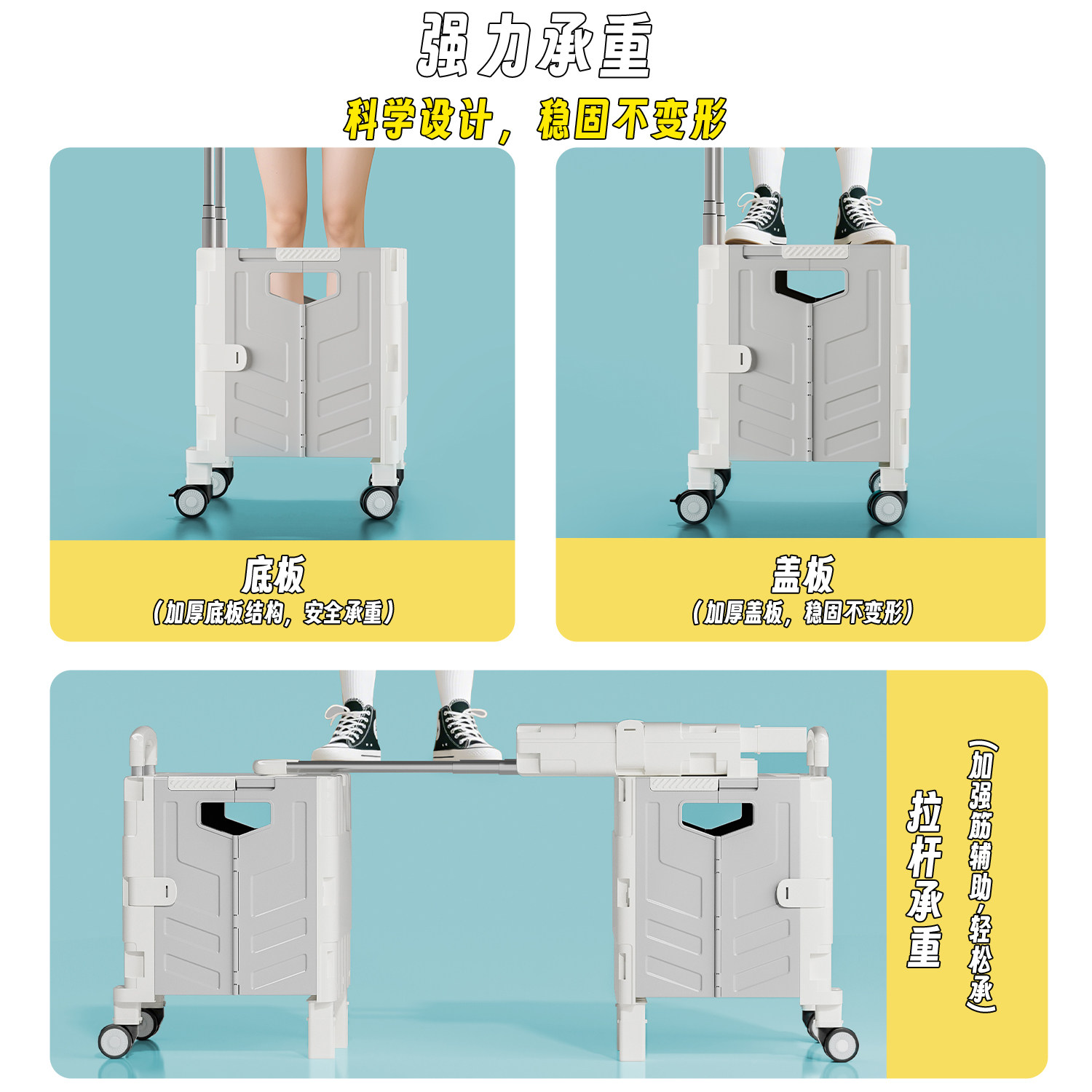 强力承重

科学设计，稳固不变形

底板
（加厚底板结构，安全承重）

盖板
（加厚盖板，稳固不变形）

拉杆承重

（加强筋辅助，轻松承）