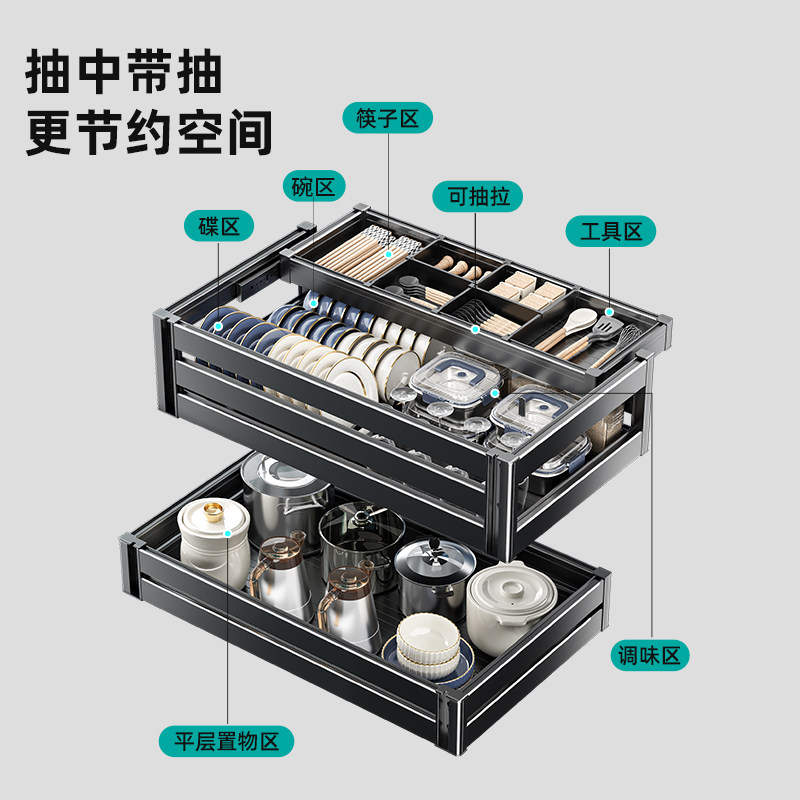 抽中带抽
更节约空间

筷子区
碗区
可抽拉
碟区
工具区
调味区
平层置物区