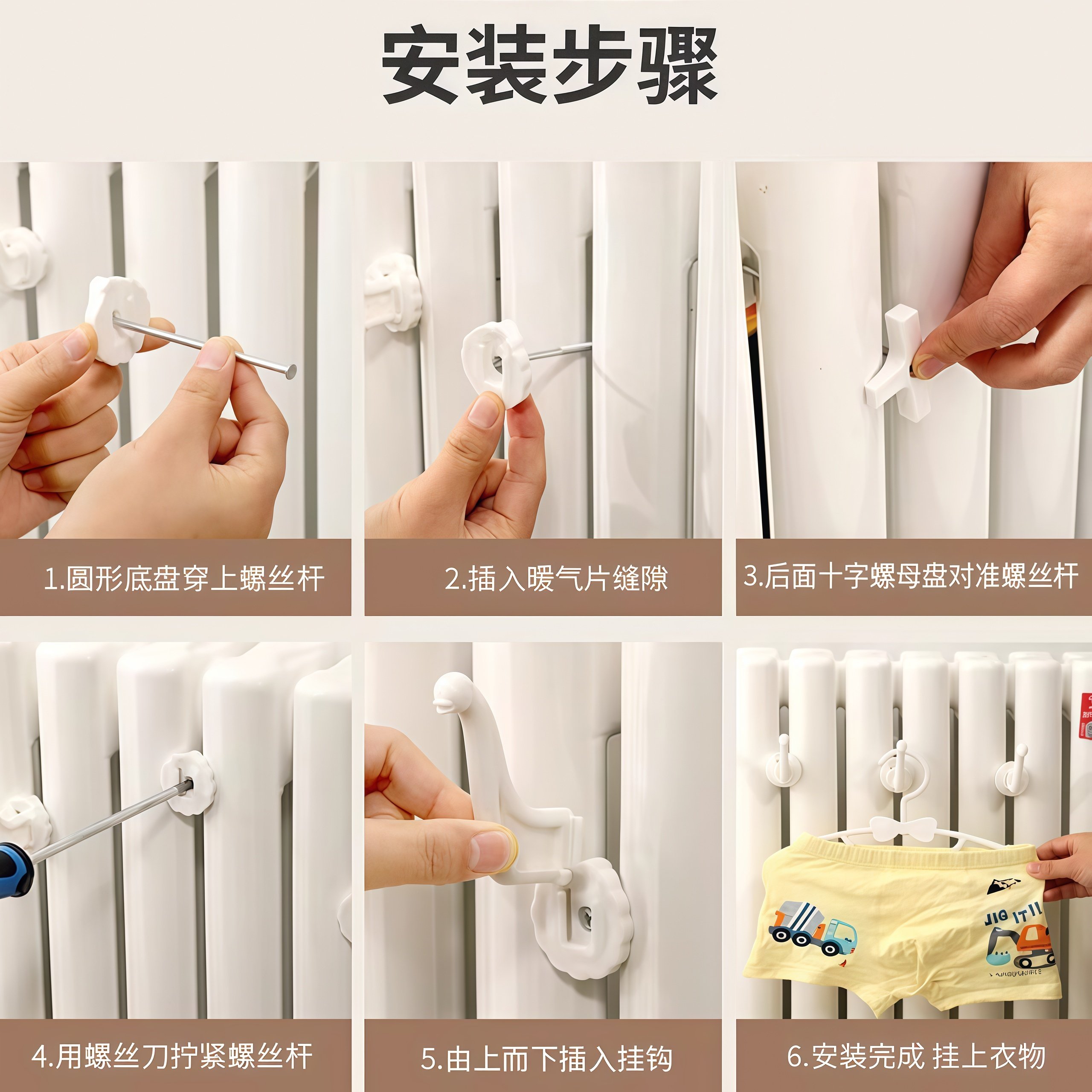 安装步骤

1.圆形底盘穿上螺丝杆

2.插入暖气片缝隙

3.后面十字螺母盘对准螺丝杆

4.用螺丝刀拧紧螺丝杆

5.由上而下插入挂钩

6.安装完成 挂上衣物