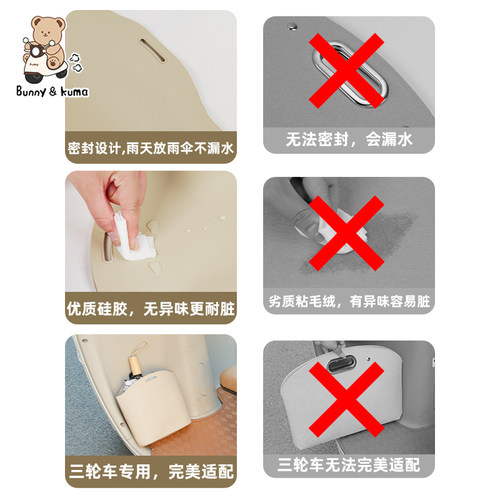 Bunny & kuma

密封设计,雨天放雨伞不漏水

无法密封，会漏水

优质硅胶，无异味更耐脏

劣质粘毛绒，有异味容易脏

三轮车专用，完美适配

三轮车无法完美适配