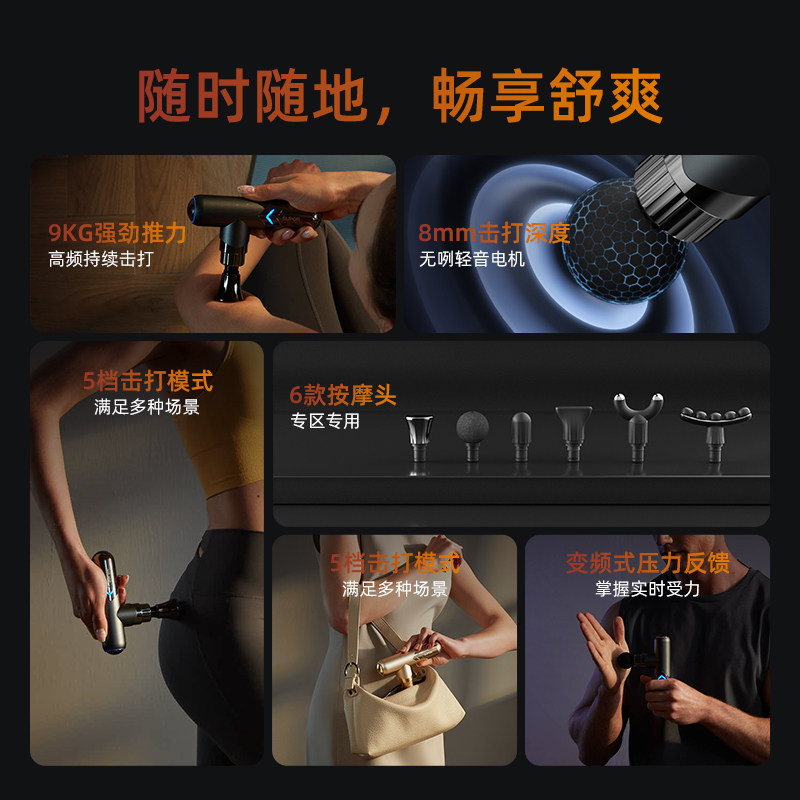 随时随地，畅享舒爽

9KG强劲推力
高频持续击打

8mm击打深度
无咧轻音电机

5档击打模式
满足多种场景

6款按摩头
专区专用

5档击打模式
满足多种场景

变频式压力反馈
掌握实时受力