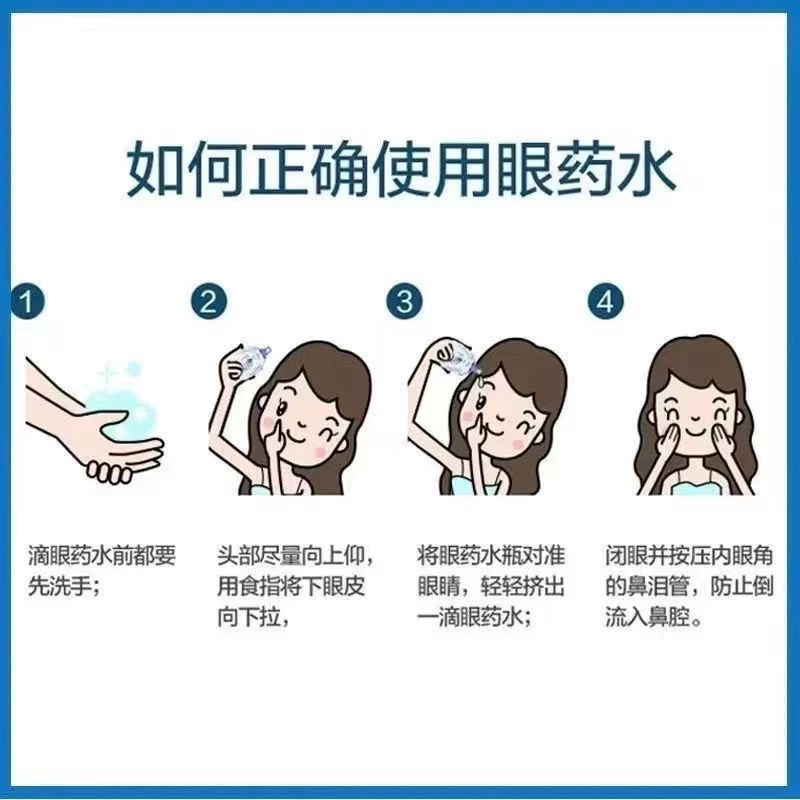 如何正确使用眼药水

1

滴眼药水前都要先洗手；

2

头部尽量向上仰，用食指将下眼皮向下拉，

3

将眼药水瓶对准眼睛，轻轻挤出一滴眼药水；

4

闭眼并按压内眼角的鼻泪管，防止倒流入鼻腔。