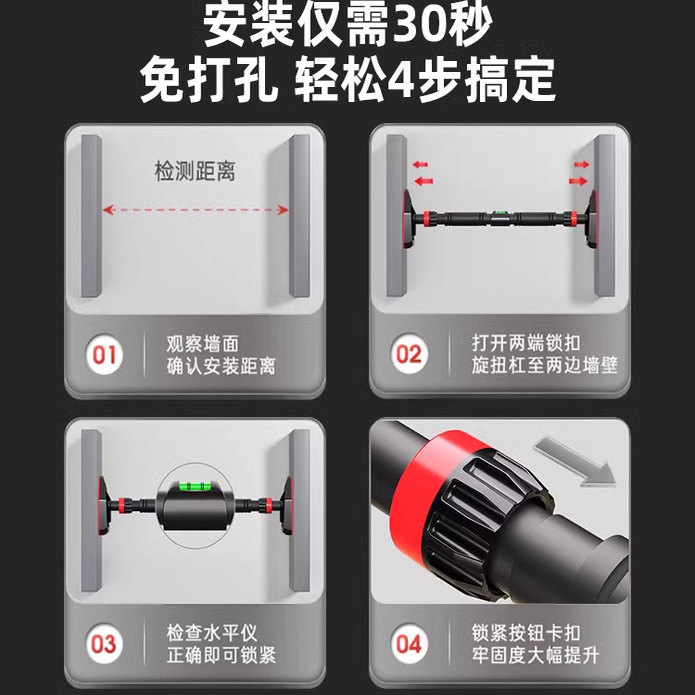 安装仅需30秒
免打孔 轻松4步搞定

检测距离

01 观察墙面
确认安装距离

02 打开两端锁扣
旋扭杠至两边墙壁

03 检查水平仪
正确即可锁紧

04 锁紧按钮卡扣
牢固度大幅提升