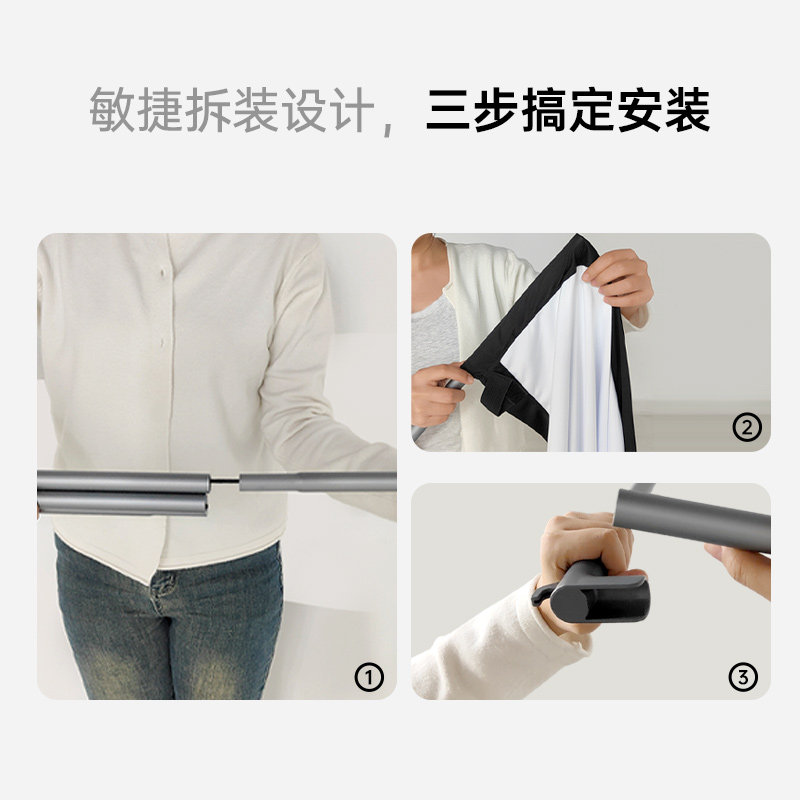 敏捷拆装设计，三步搞定安装

①

②

③