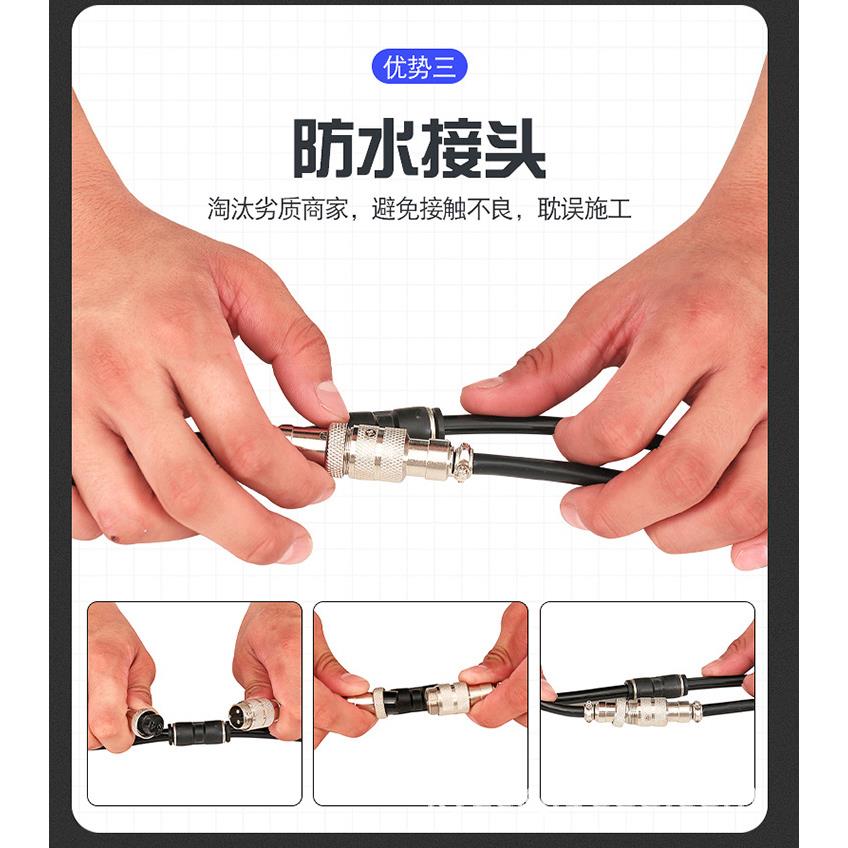 优势三

防水接头

淘汰劣质商家，避免接触不良，耽误施工