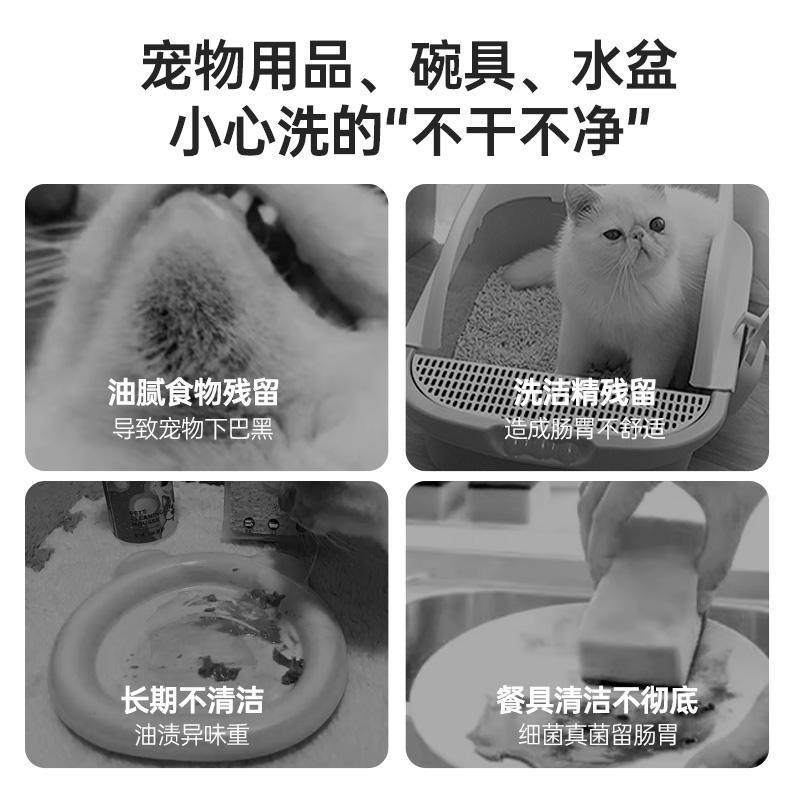 宠物用品、碗具、水盆
小心洗的“不干不净”

油腻食物残留
导致宠物下巴黑

洗洁精残留
造成肠胃不舒适

长期不清洁
油渍异味重

餐具清洁不彻底
细菌真菌留肠胃