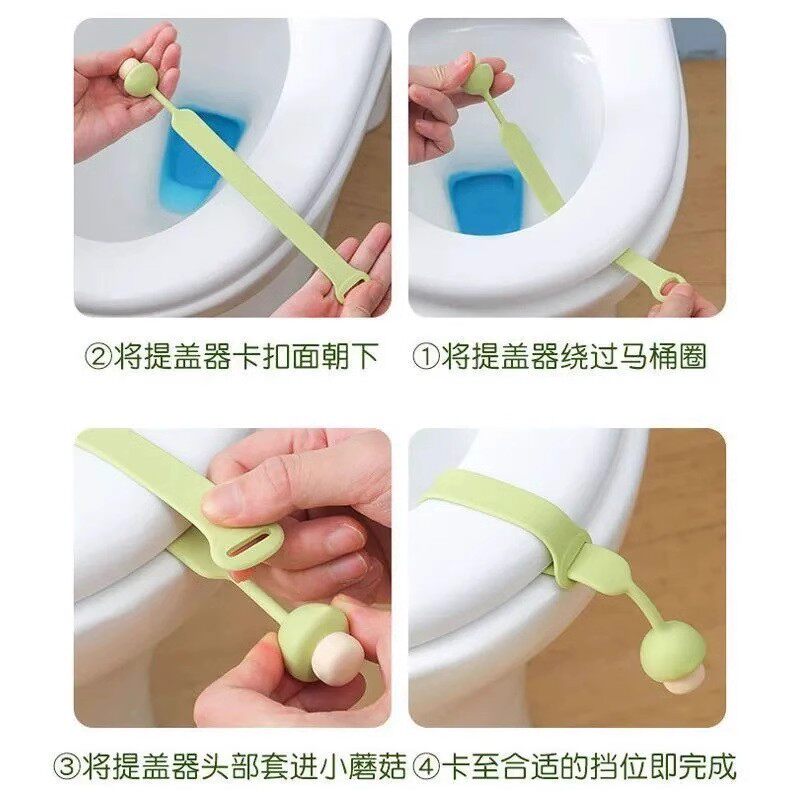 ②将提盖器卡扣面朝下 ①将提盖器绕过马桶圈

③将提盖器头部套进小蘑菇 ④卡至合适的挡位即完成