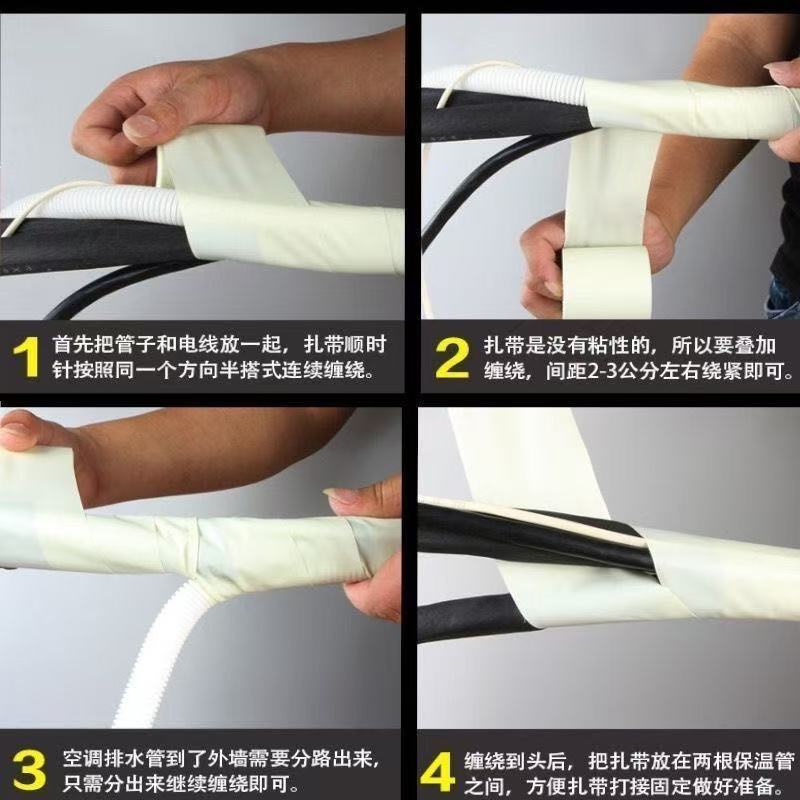 1 首先把管子和电线放一起，扎带顺时针按照同一个方向半搭式连续缠绕。

2 扎带是没有粘性的，所以要叠加缠绕，间距2-3公分左右绕紧即可。

3 空调排水管到了外墙需要分路出来，只需分出来继续缠绕即可。

4 缠绕到头后，把扎带放在两根保温管之间，方便扎带打接固定做好准备。