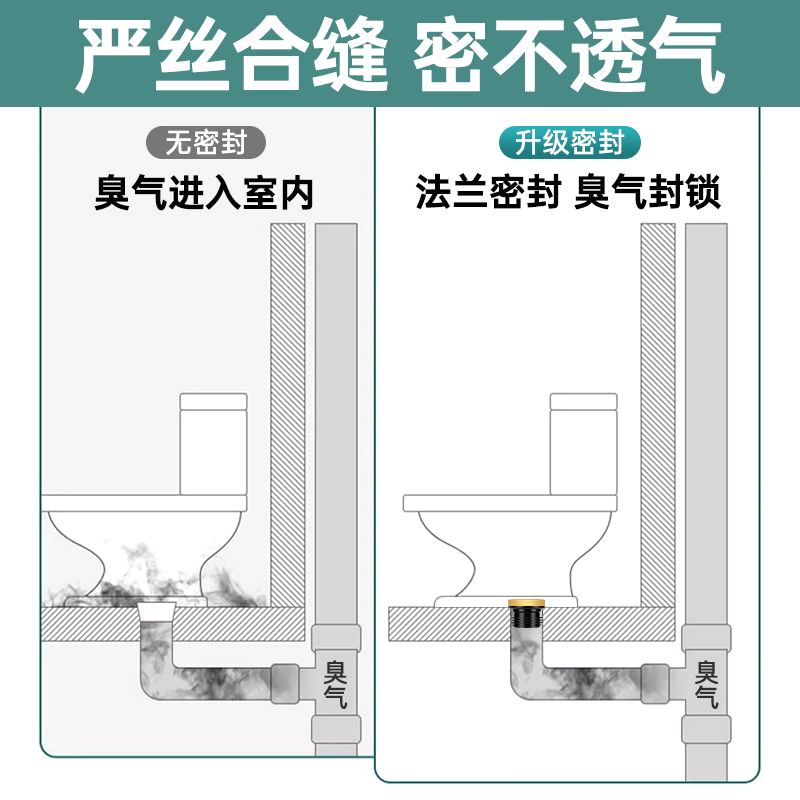 严丝合缝 密不透气

无密封

臭气进入室内

臭气

升级密封

法兰密封 臭气封锁

臭气