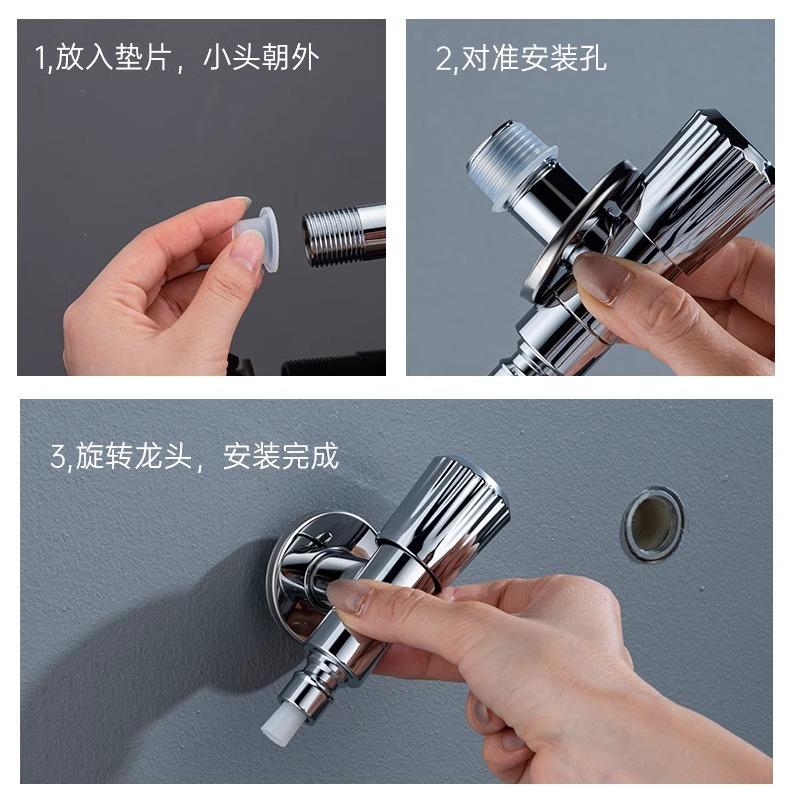 1,放入垫片，小头朝外

2,对准安装孔

3,旋转龙头，安装完成