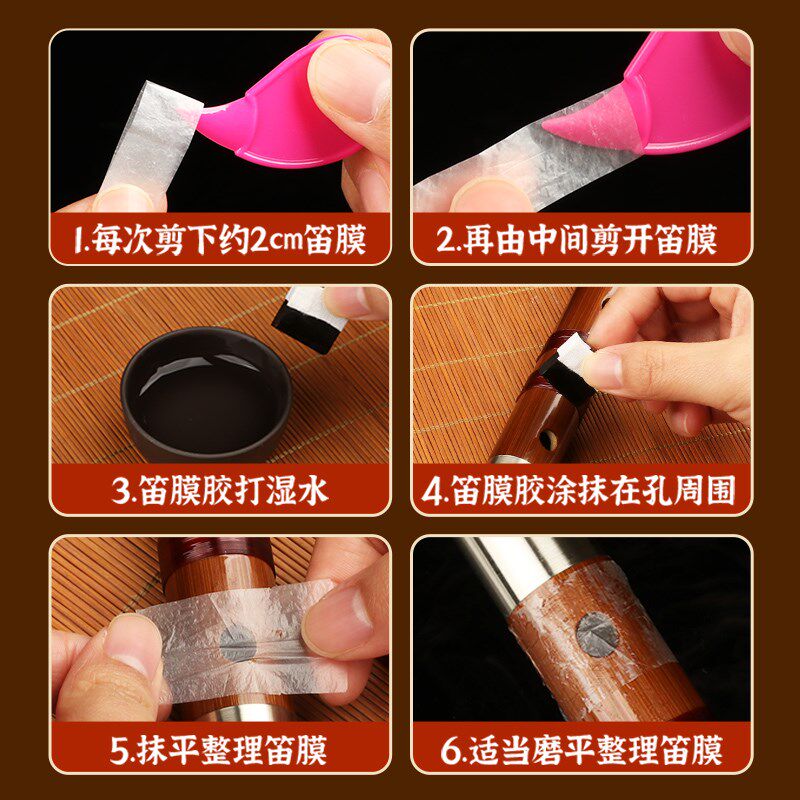 1.每次剪下约2cm笛膜

2.再由中间剪开笛膜

3.笛膜胶打湿水

4.笛膜胶涂抹在孔周围

5.抹平整理笛膜

6.适当磨平整理笛膜