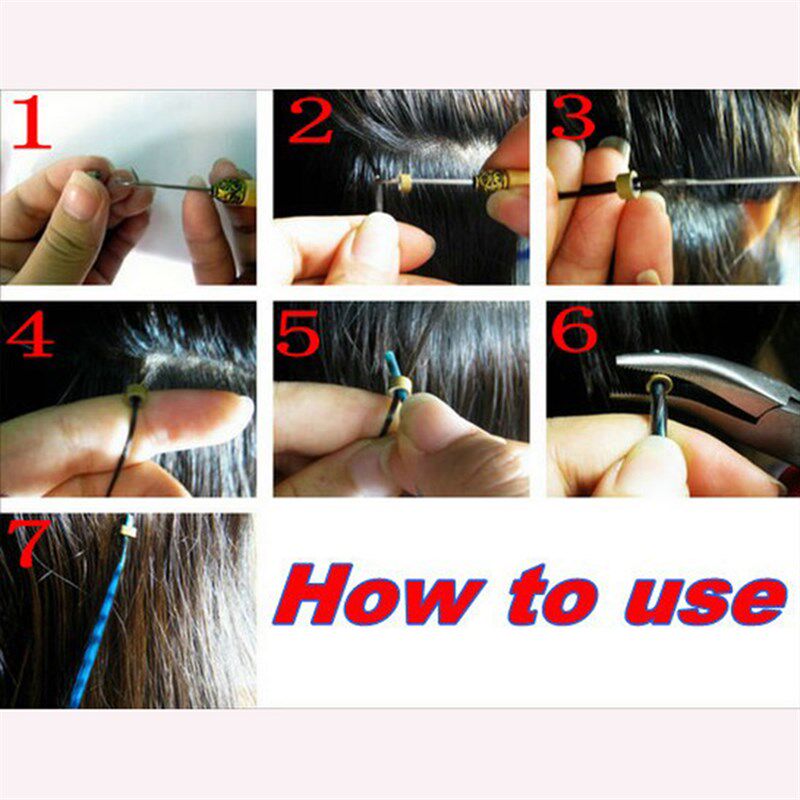 1
2
3
4
5
6
7
How to use