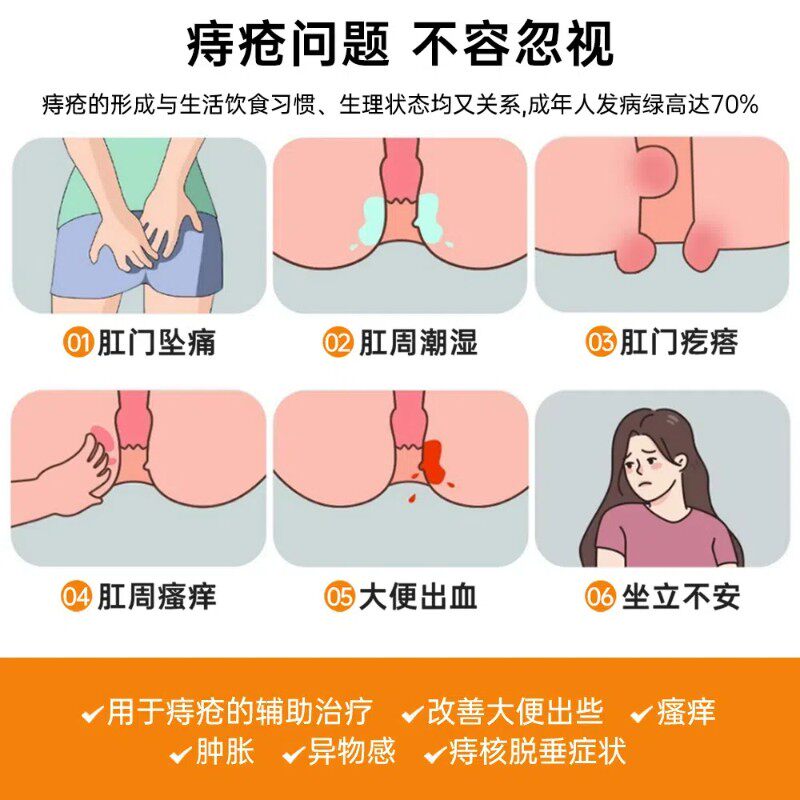 痔疮问题 不容忽视

痔疮的形成与生活饮食习惯、生理状态均又关系,成年人发病绿高达70%

01 肛门坠痛

02 肛周潮湿

03 肛门疙瘩

04 肛周瘙痒

05 大便出血

06 坐立不安

✔用于痔疮的辅助治疗 ✔改善大便出些 ✔瘙痒
✔肿胀 ✔异物感 ✔痔核脱垂症状