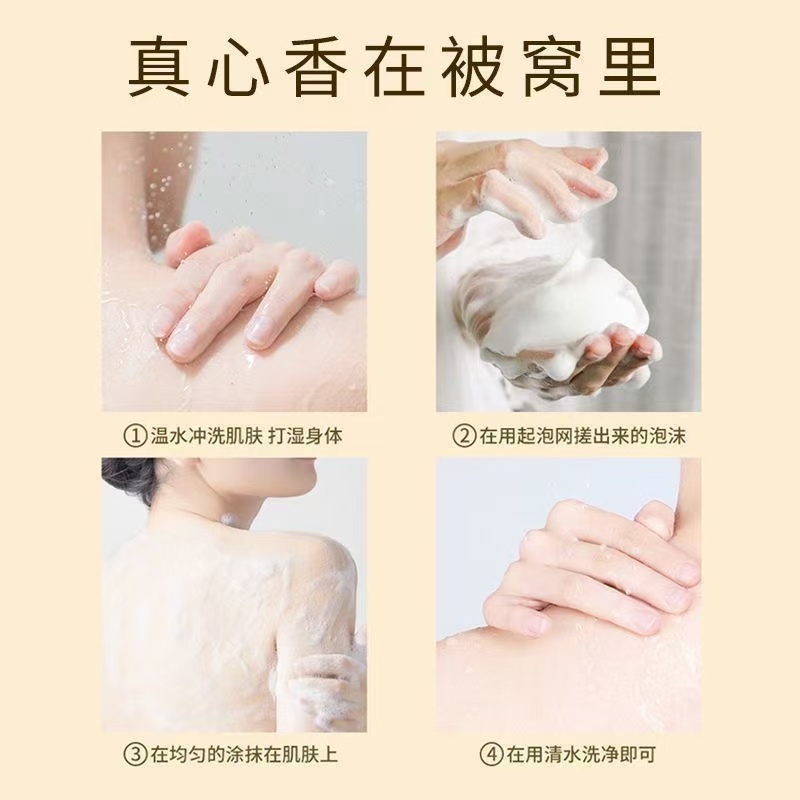 真心香在被窝里

①温水冲洗肌肤 打湿身体

②在用起泡网搓出来的泡沫

③在均匀的涂抹在肌肤上

④在用清水洗净即可