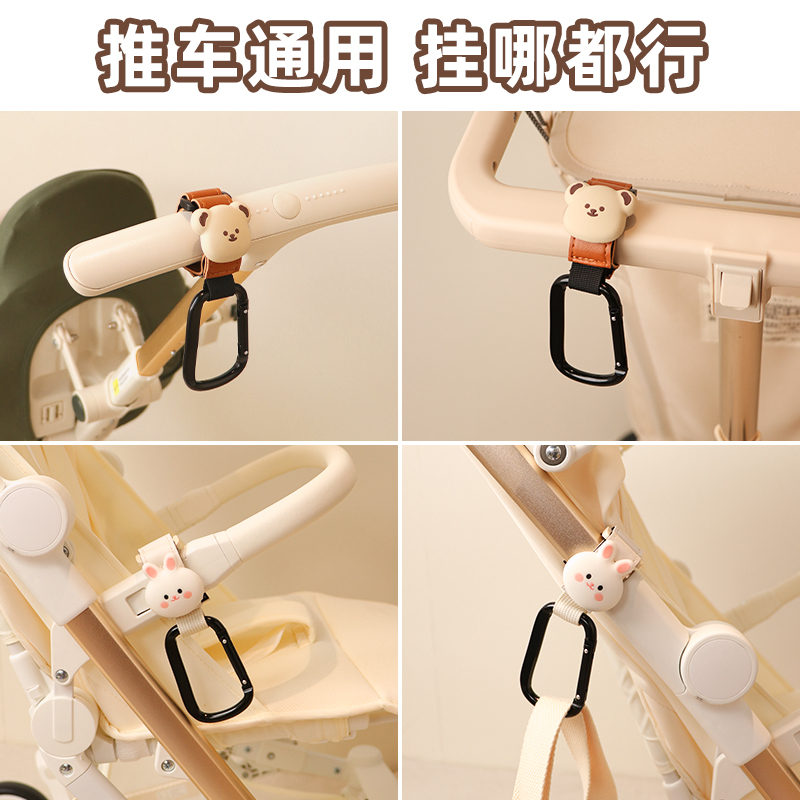 推车通用 挂哪都行