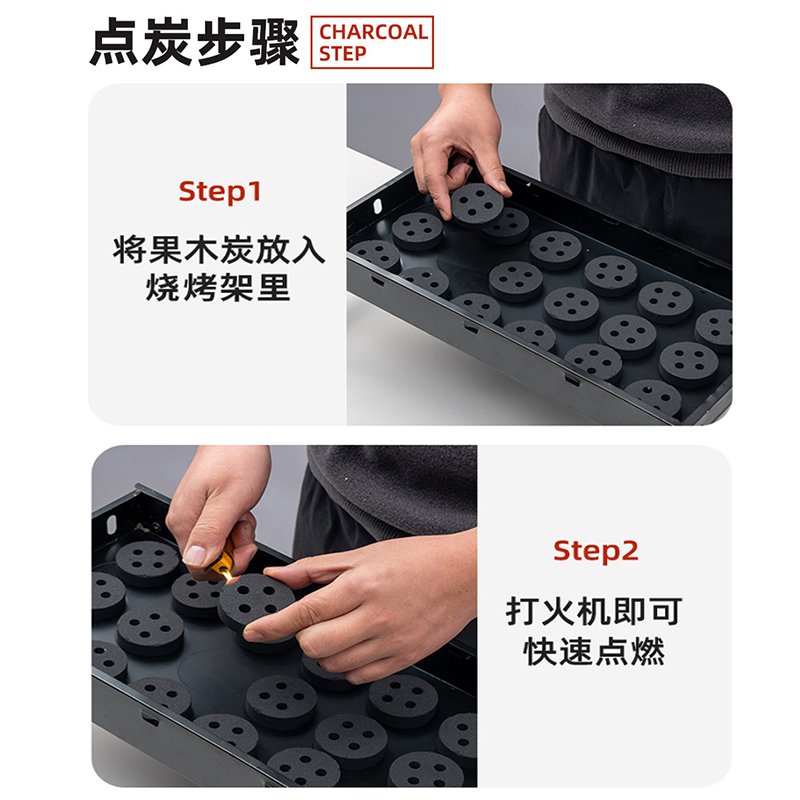 点炭步骤 CHARCOAL STEP

Step1

将果木炭放入烧烤架里

Step2

打火机即可快速点燃