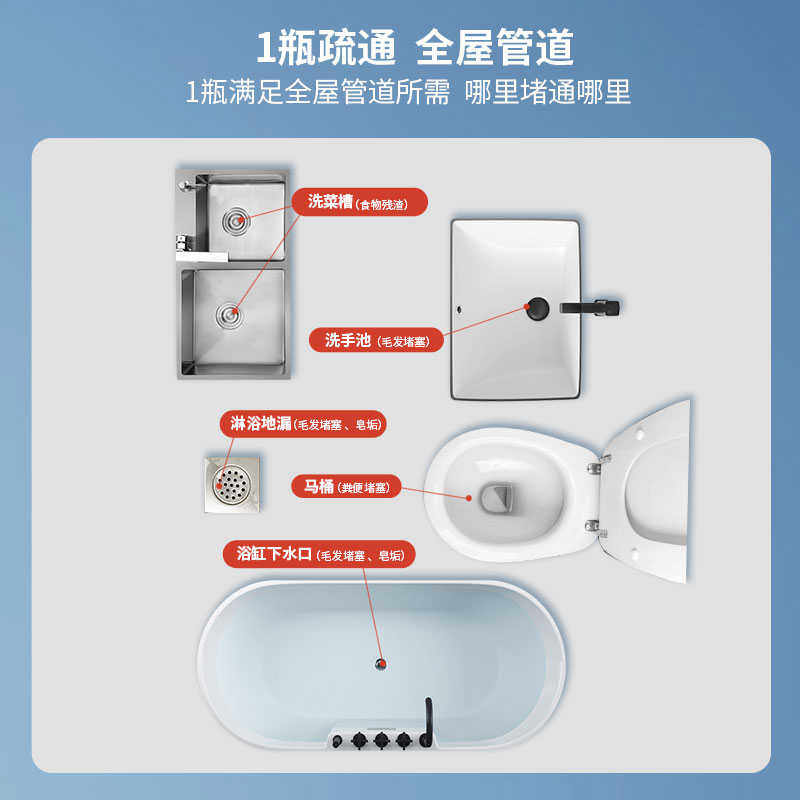 1瓶疏通 全屋管道

1瓶满足全屋管道所需 哪里堵通哪里

洗菜槽（食物残渣）

洗手池（毛发堵塞）

淋浴地漏（毛发堵塞、皂垢）

马桶（粪便堵塞）

浴缸下水口（毛发堵塞、皂垢）