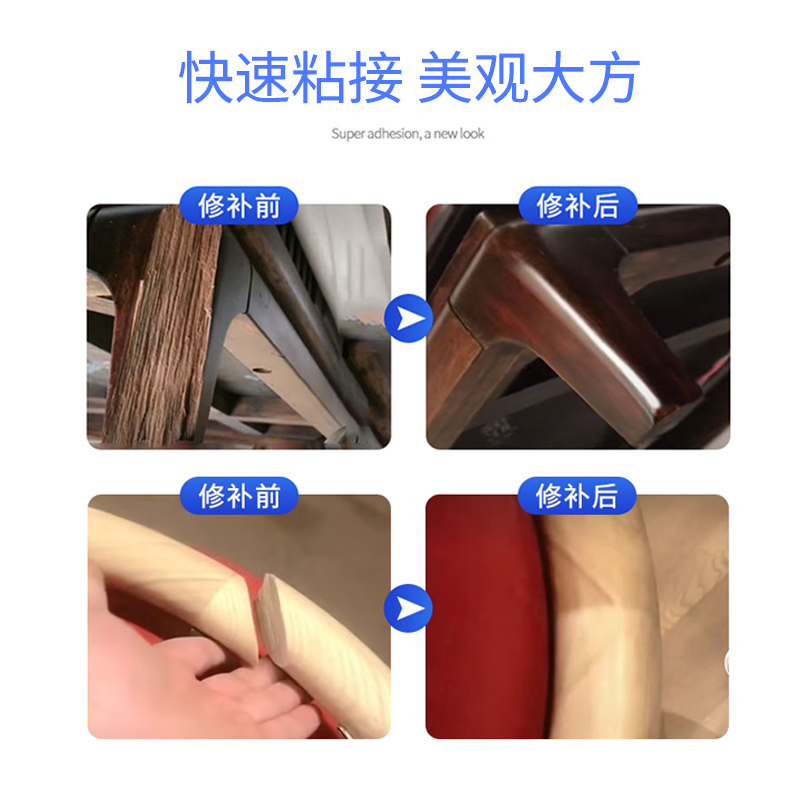 快速粘接 美观大方

Super adhesion, a new look

修补前

修补后

修补前

修补后