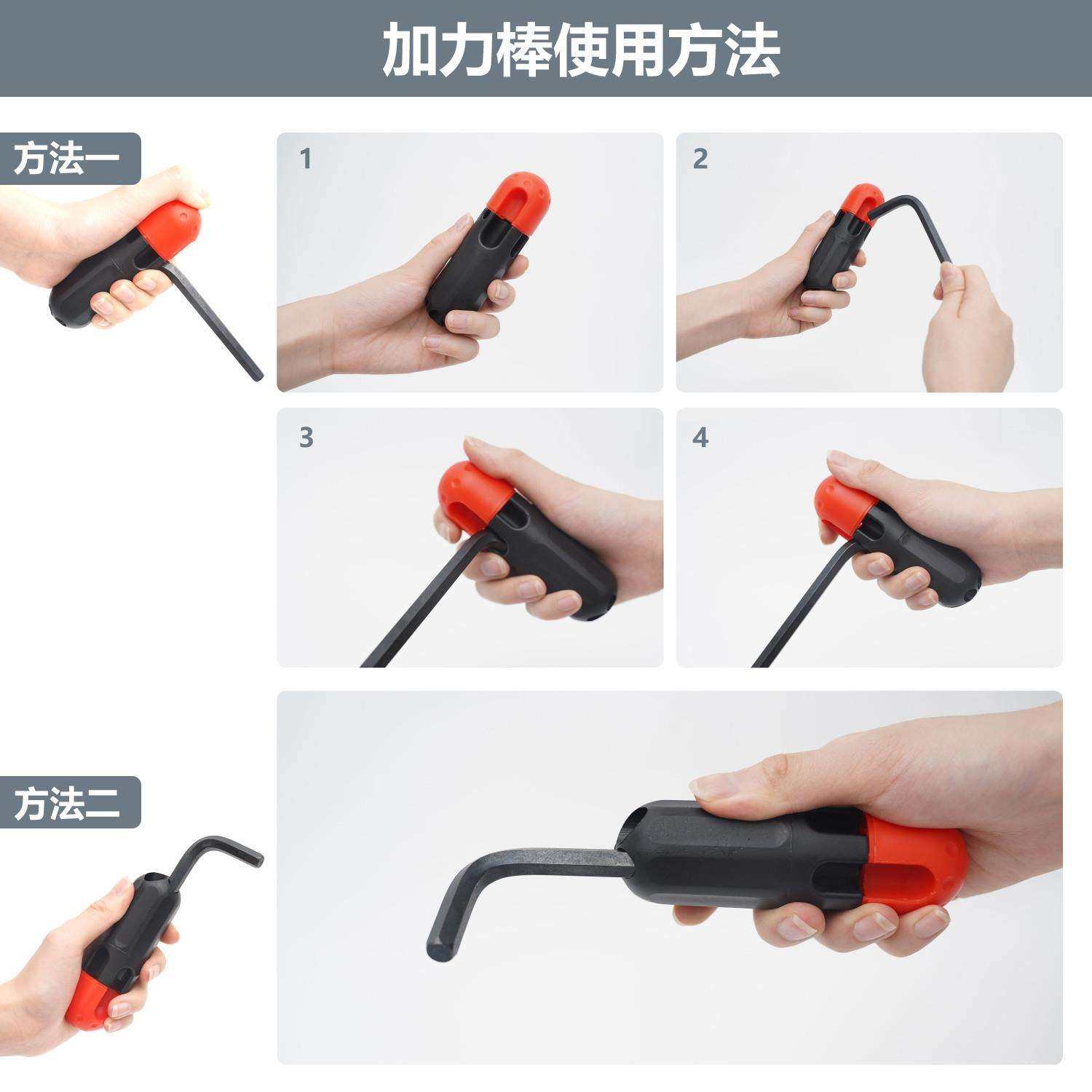 加力棒使用方法

方法一

1

2

3

4

方法二