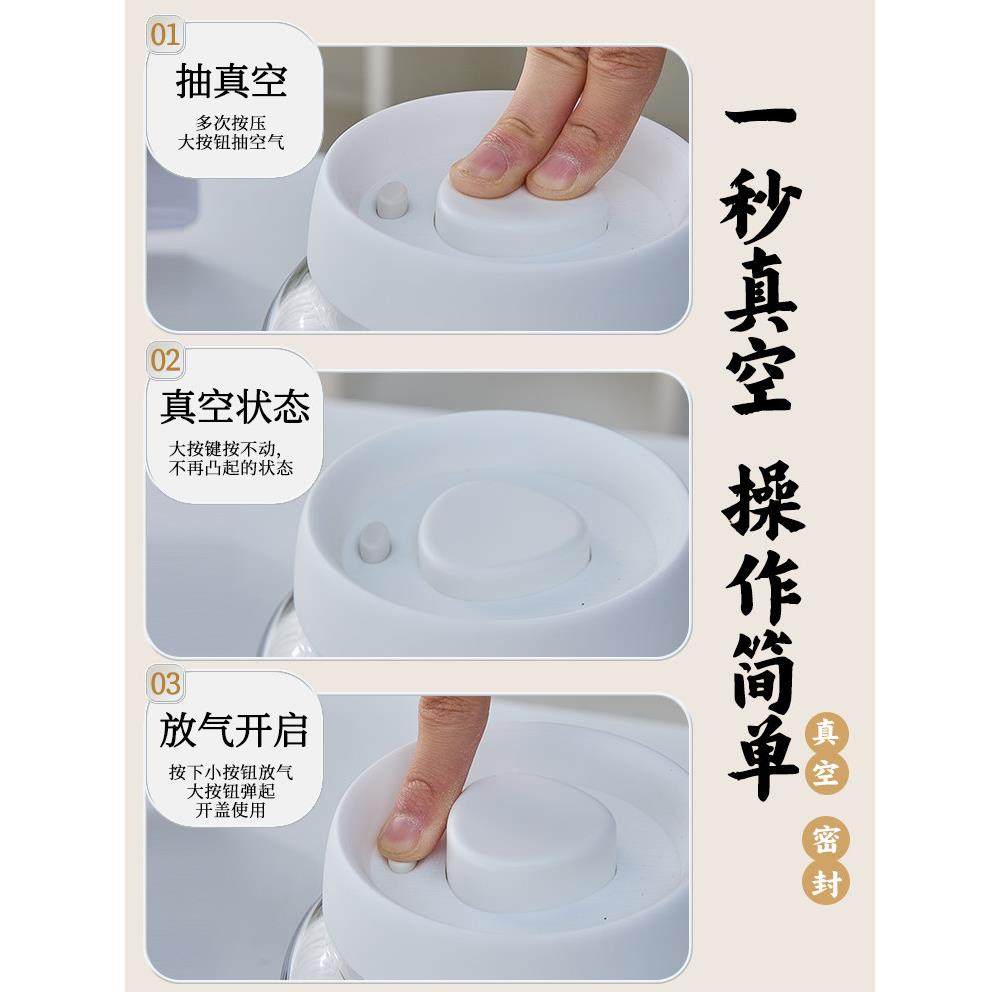 01
抽真空
多次按压
大按钮抽空气

02
真空状态
大按键按不动，
不再凸起的状态

03
放气开启
按下小按钮放气
大按钮弹起
开盖使用

一秒真空 操作简单

真空
密封