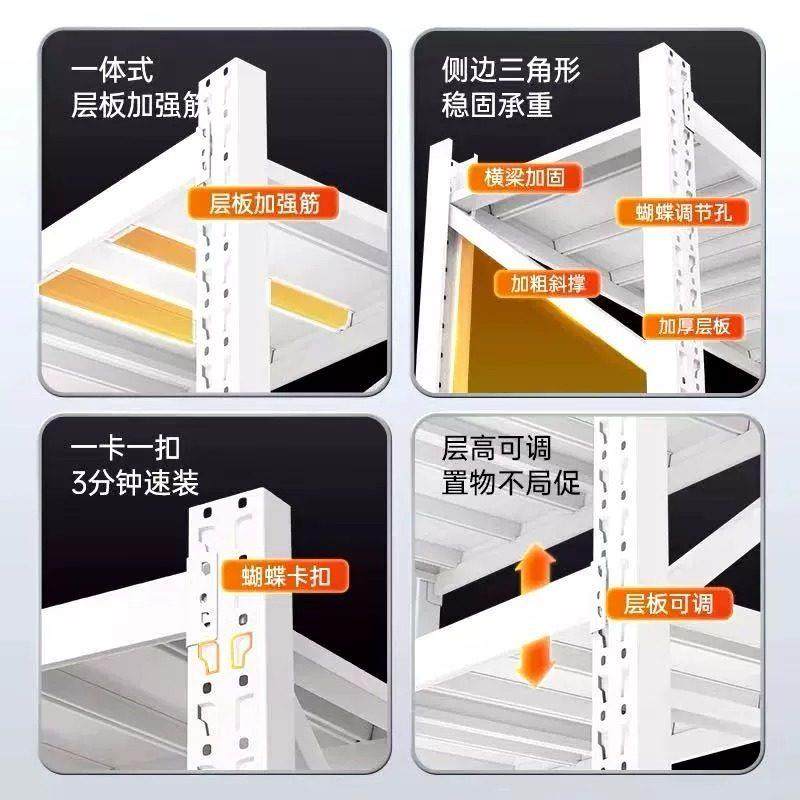 一体式
层板加强筋

层板加强筋

侧边三角形
稳固承重

横梁加固

蝴蝶调节孔

加粗斜撑

加厚层板

一卡一扣
3分钟速装

蝴蝶卡扣

层高可调
置物不局促

层板可调