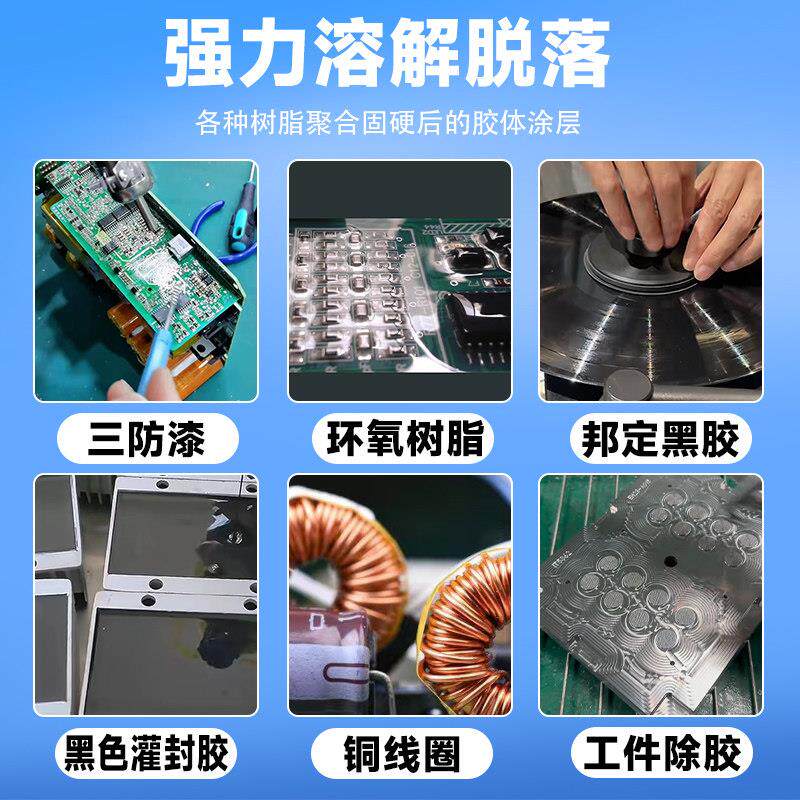 强力溶解脱落

各种树脂聚合固硬后的胶体涂层

三防漆

环氧树脂

邦定黑胶

黑色灌封胶

铜线圈

工件除胶