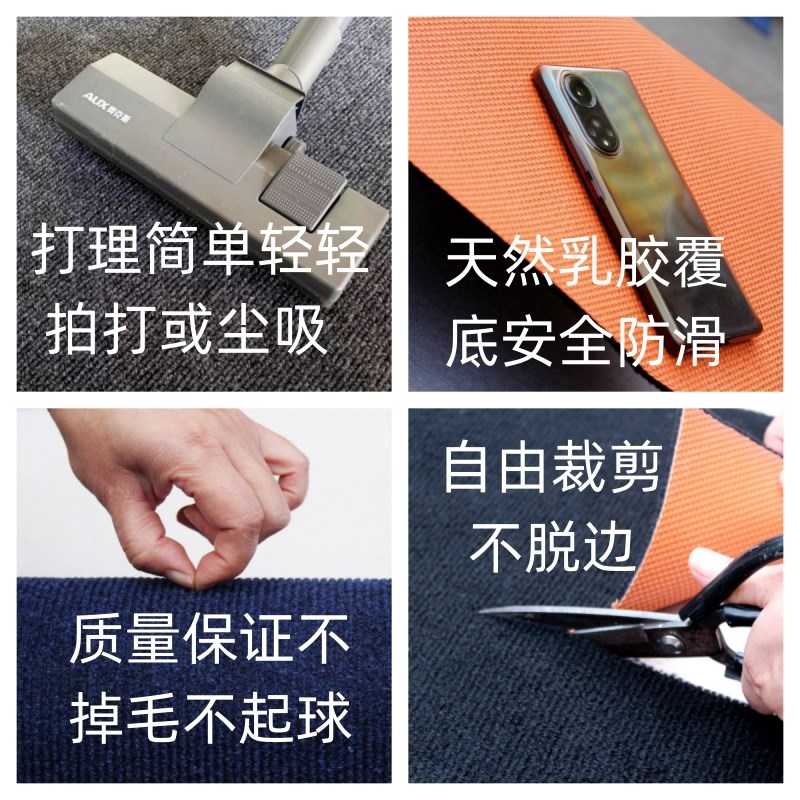 AUX 奥克斯

打理简单轻轻拍打或尘吸

天然乳胶覆底安全防滑

质量保证不掉毛不起球

自由裁剪不脱边