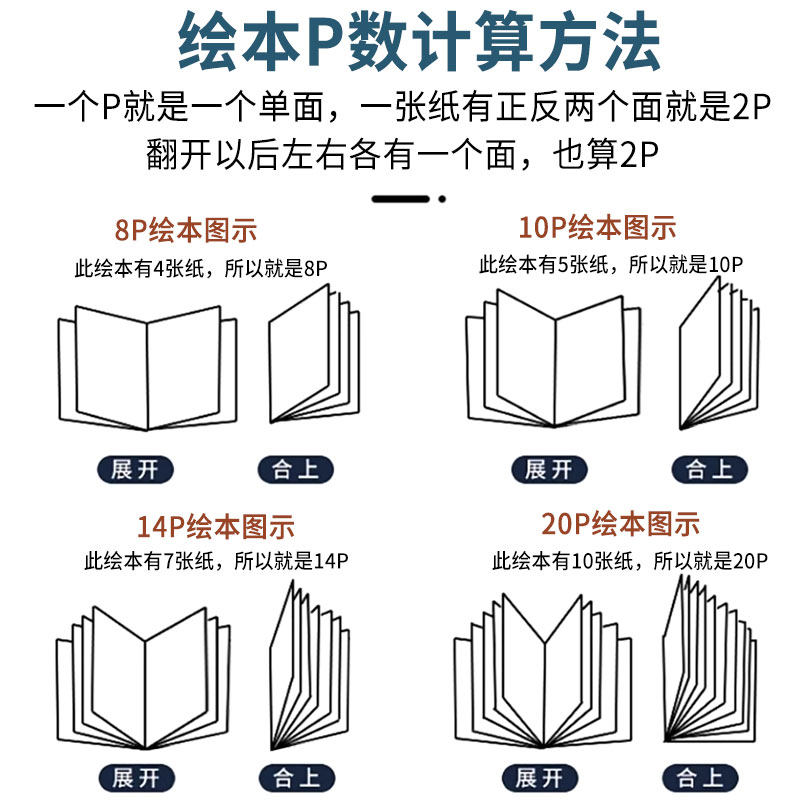 绘本P数计算方法

一个P就是一个单面，一张纸有正反两个面就是2P
翻开以后左右各有一个面，也算2P

8P绘本图示

此绘本有4张纸，所以就是8P

展开

合上

10P绘本图示

此绘本有5张纸，所以就是10P

展开

合上

14P绘本图示

此绘本有7张纸，所以就是14P

展开

合上

20P绘本图示

此绘本有10张纸，所以就是20P

展开

合上