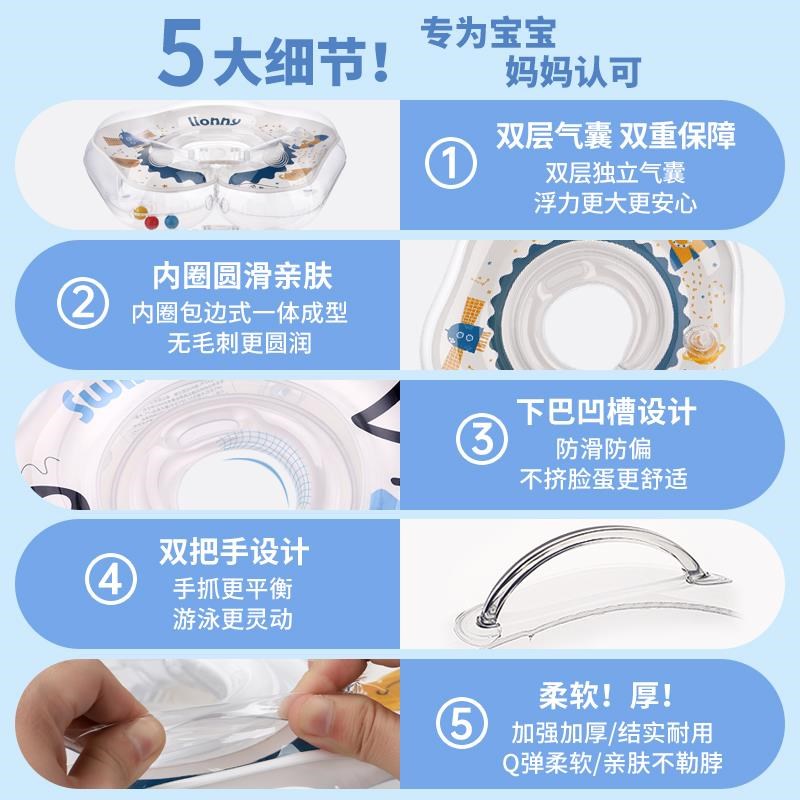 5大细节！ 专为宝宝 妈妈认可

lionny

① 双层气囊 双重保障
双层独立气囊
浮力更大更安心

② 内圈圆滑亲肤
内圈包边式一体成型
无毛刺更圆润

③ 下巴凹槽设计
防滑防偏
不挤脸蛋更舒适

④ 双把手设计
手抓更平衡
游泳更灵动

⑤ 柔软！厚！
加强加厚/结实耐用
Q弹柔软/亲肤不勒脖